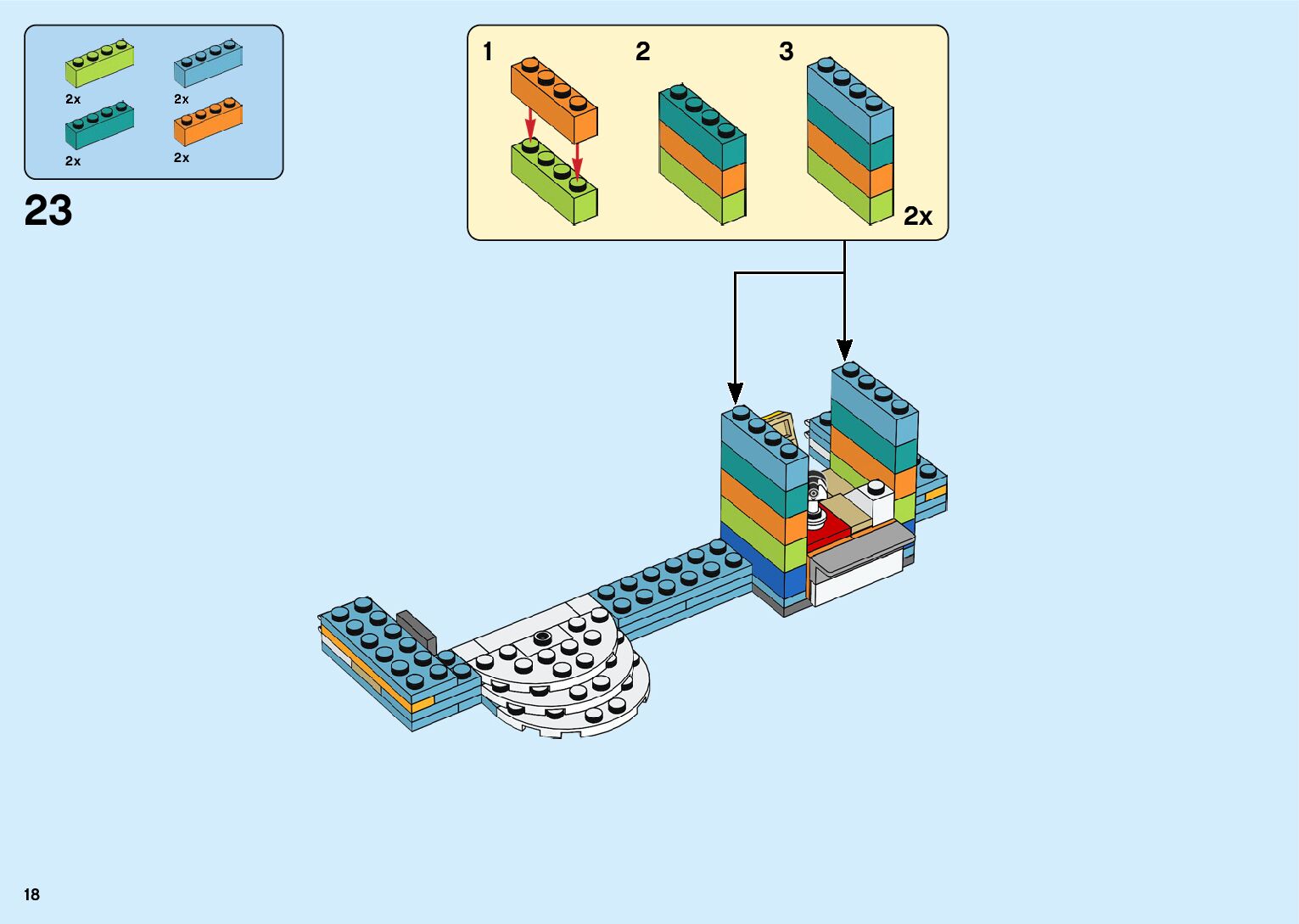 2x
2x
2x
2x

23

1
2
3
2x

18