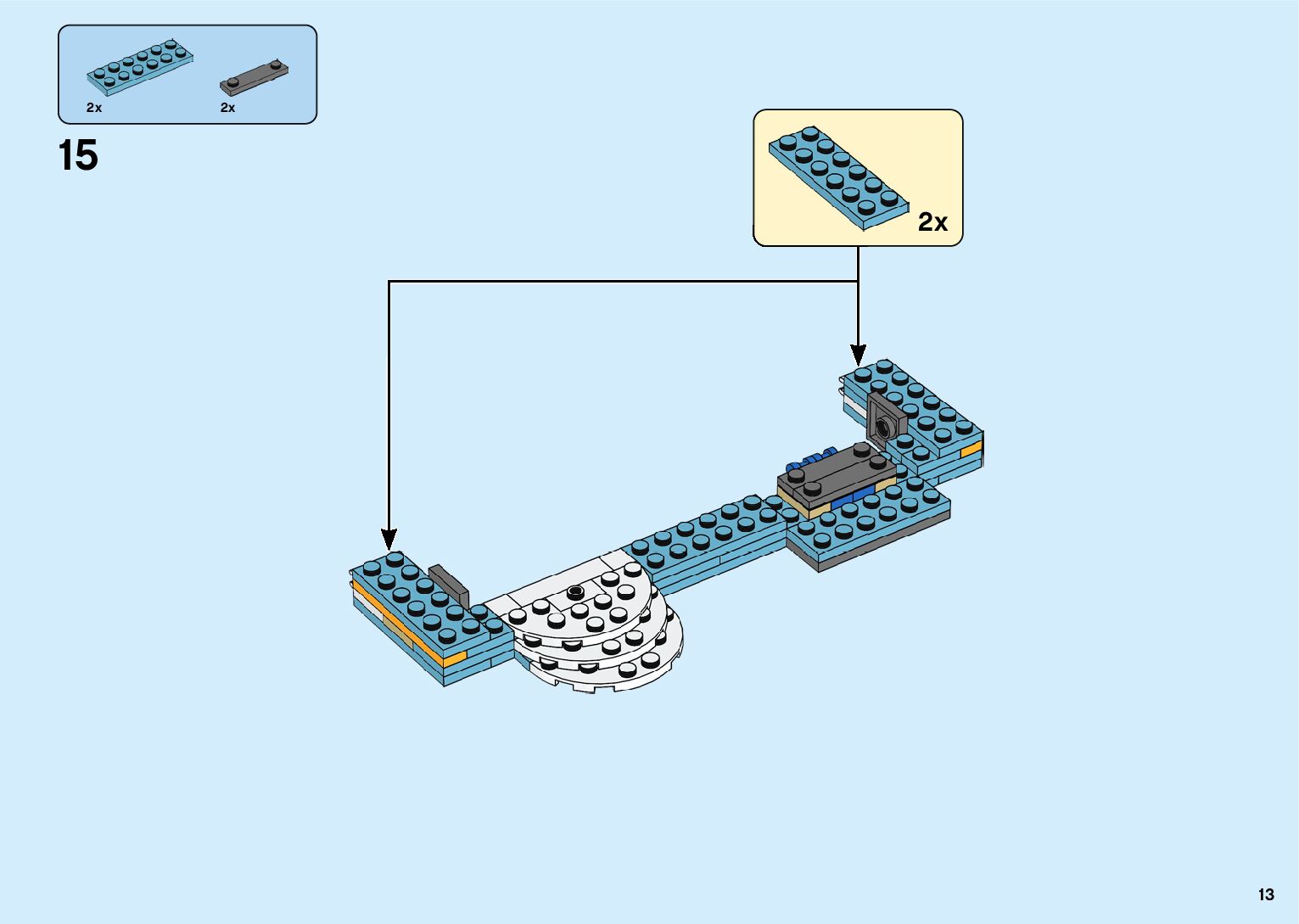 2x
2x

15

2x

13