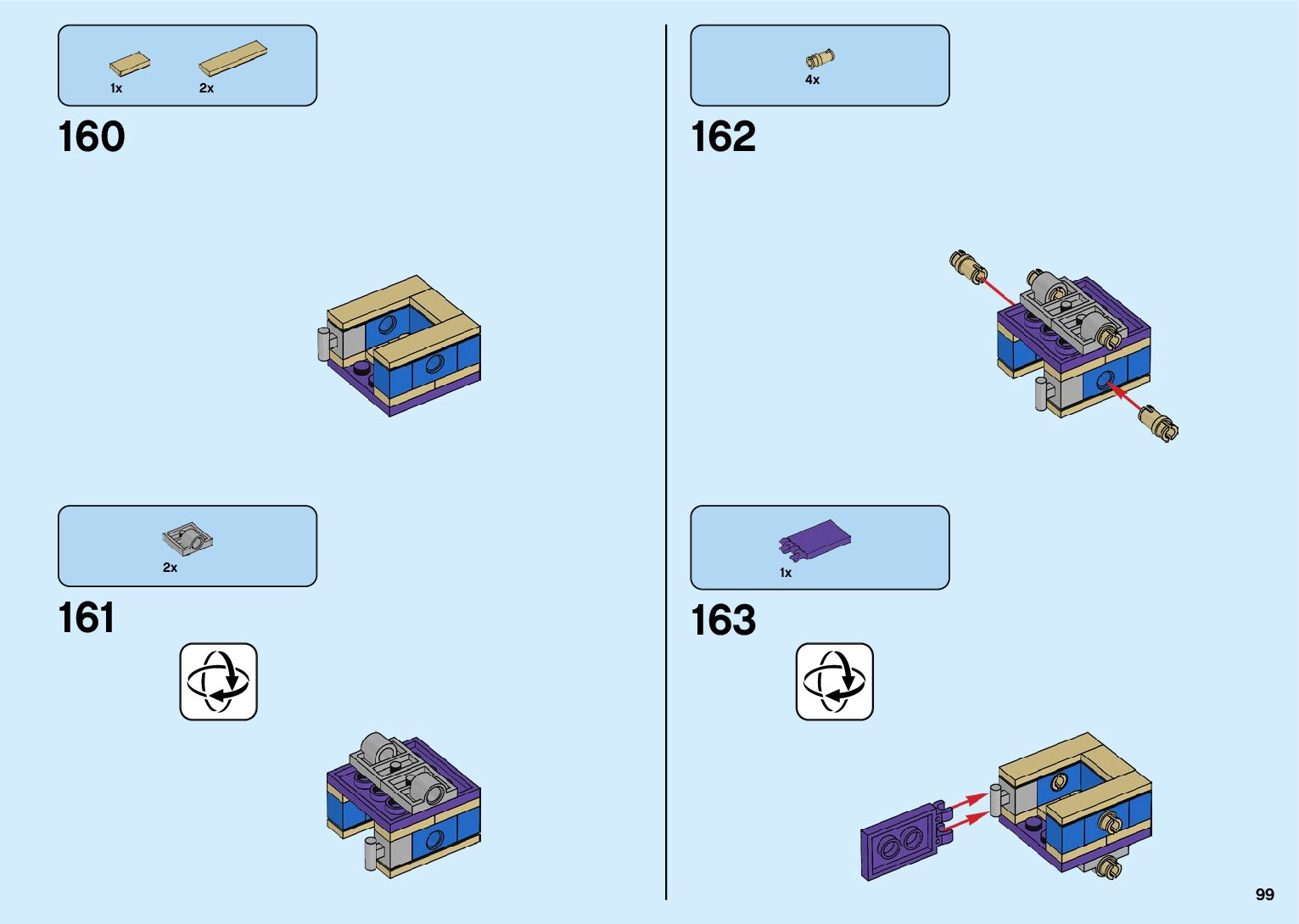 1x 2x

160

2x

161

4x

162

1x

163

99