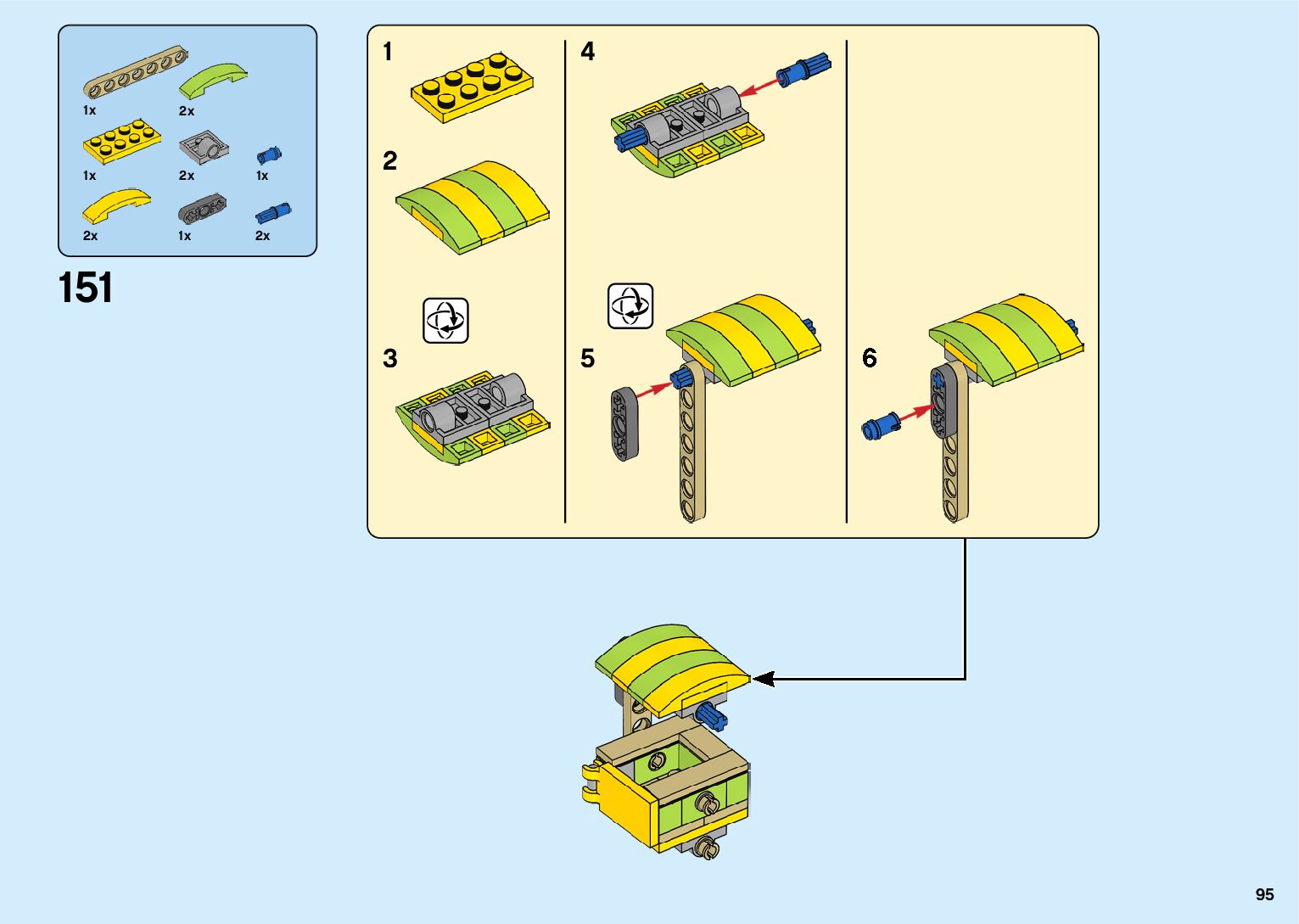 1x 2x
1x 2x 1x
2x 1x 2x

151

1

2

3

4

5

6

95