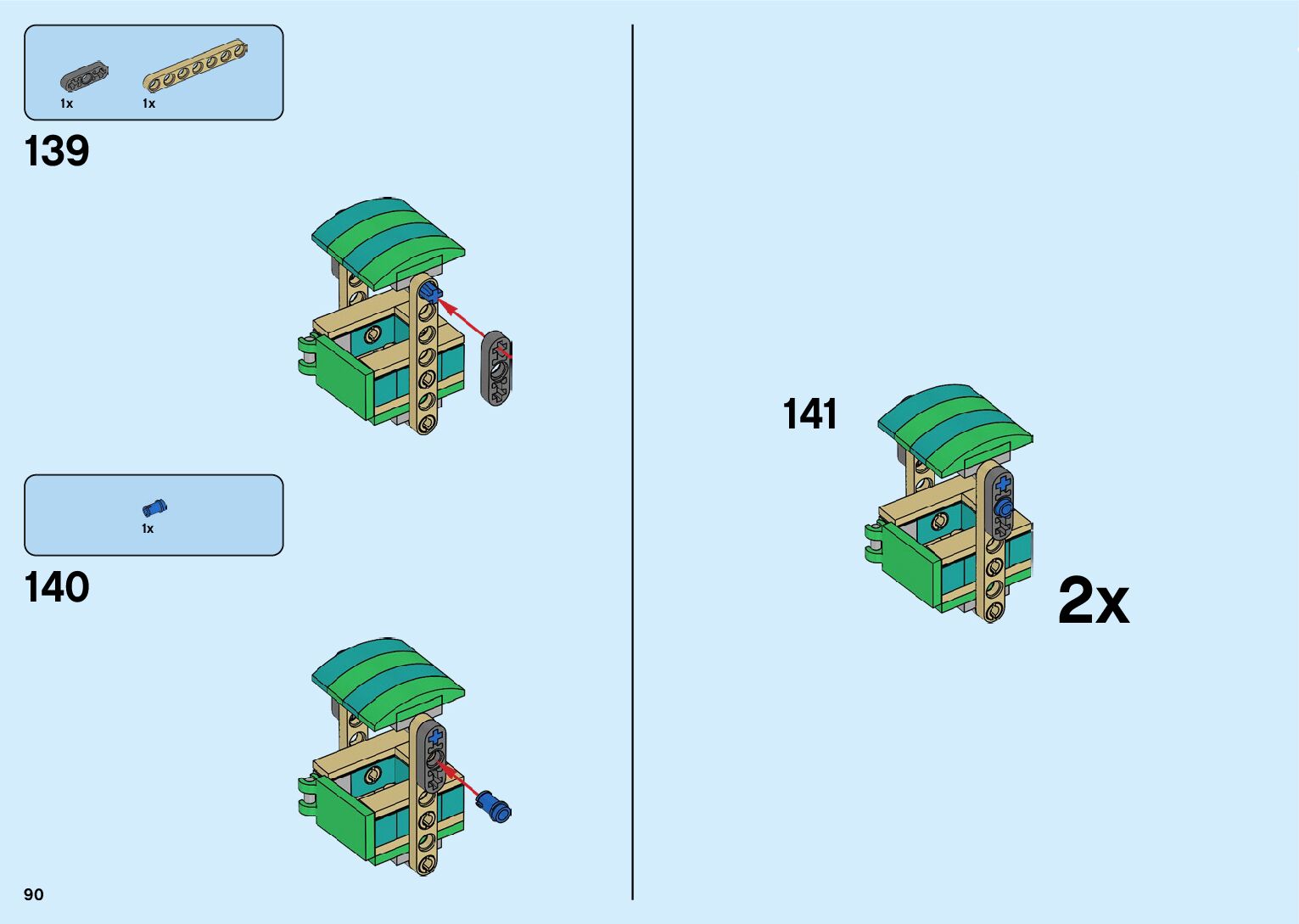 1x 1x

139

1x

140

141

2x

90