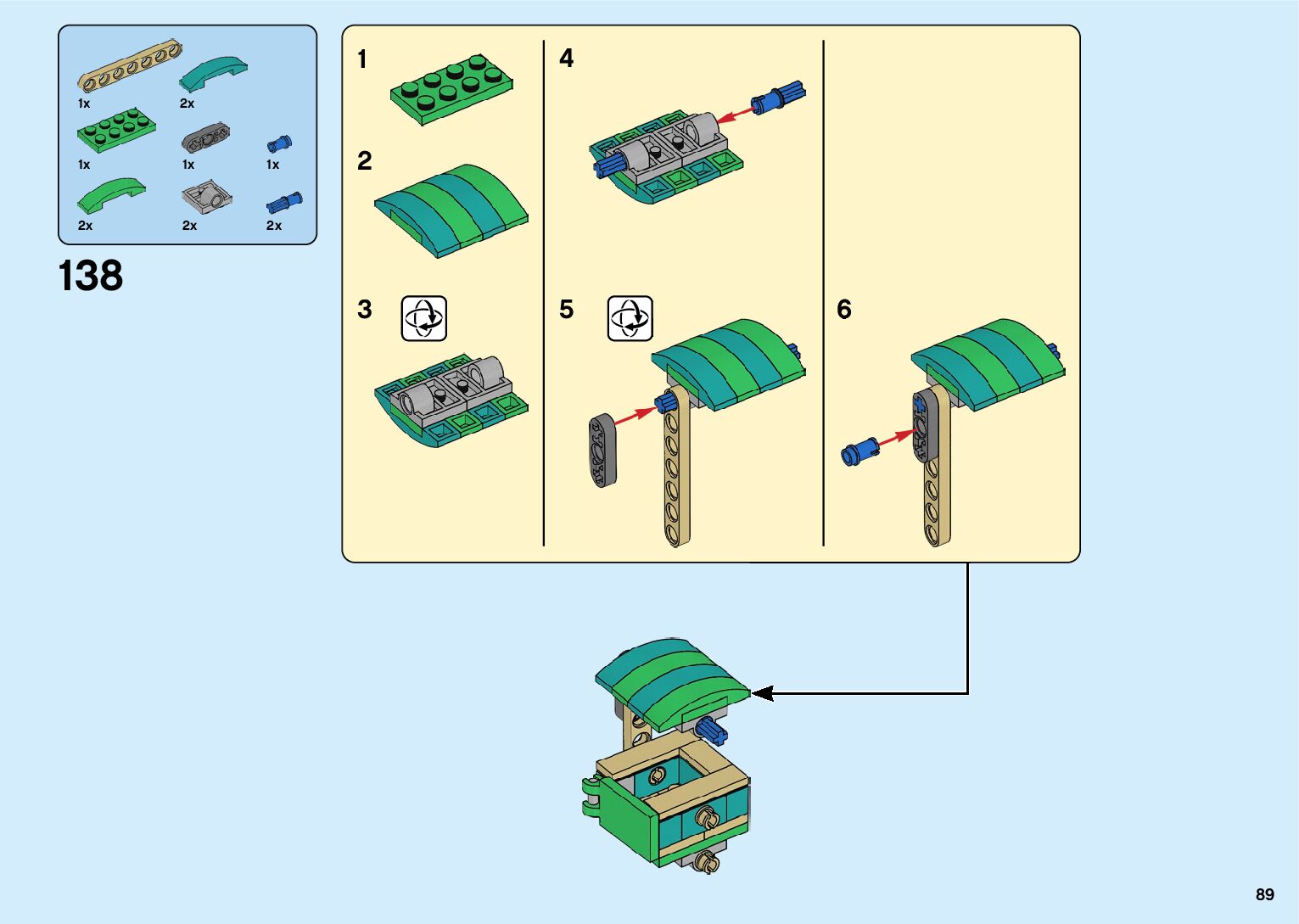 1x
2x
1x
1x
1x
2x
2x
2x

138

1

2

3

4

5

6

89