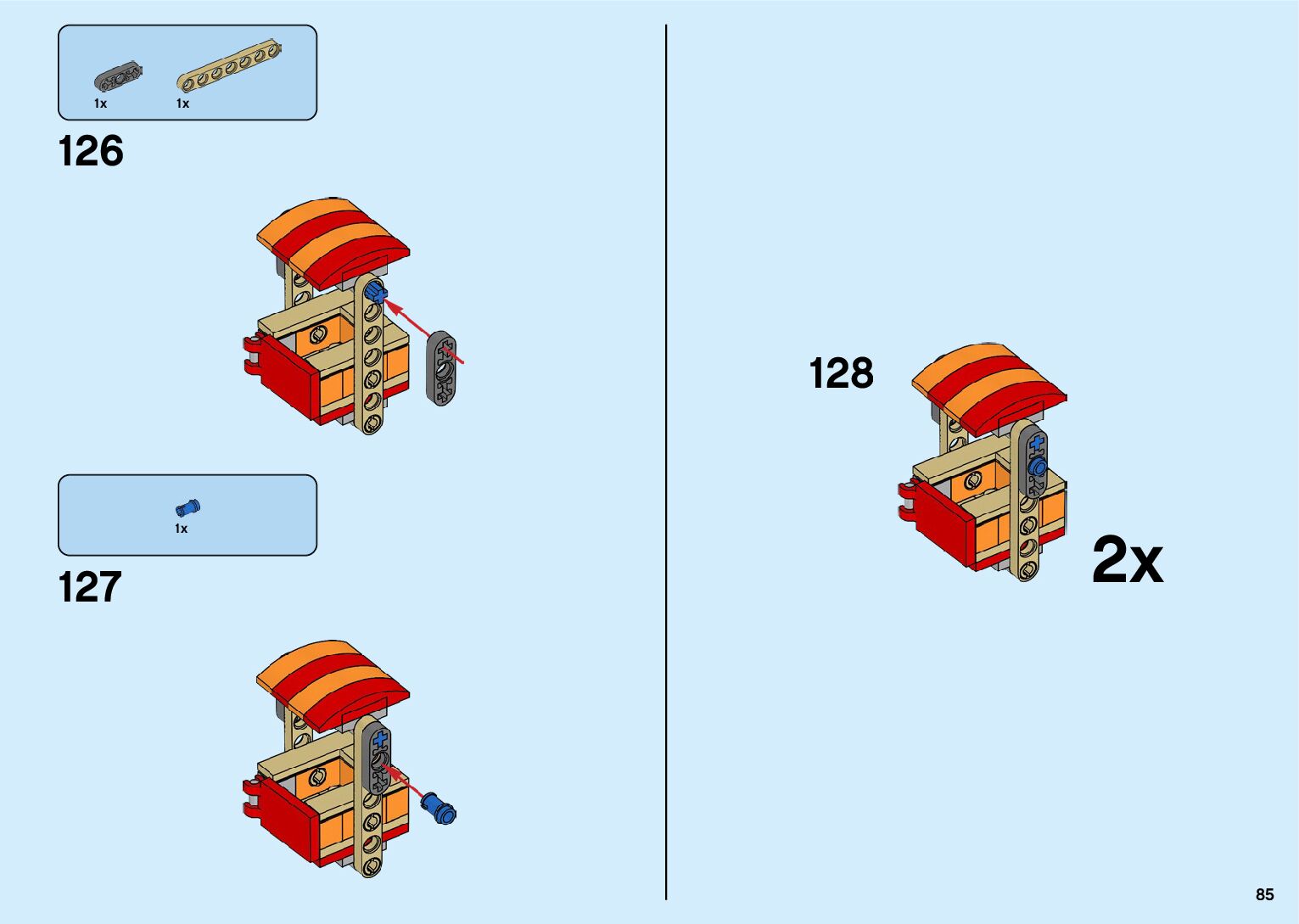 1x 1x

126

1x

127

128

2x

85