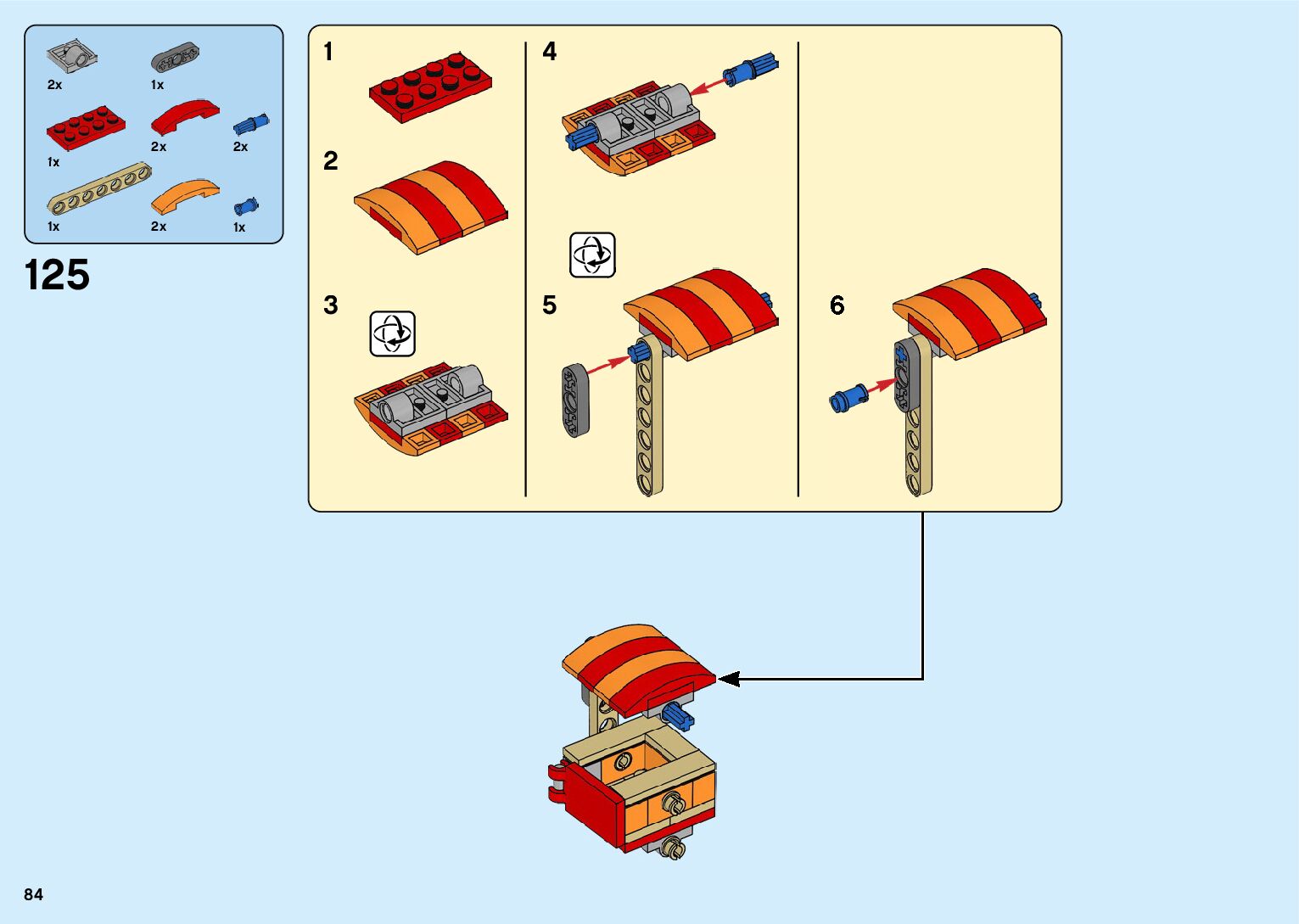 2x
1x
1x
2x
2x
1x
2x
1x

125

1

2

3

4

5

6

84