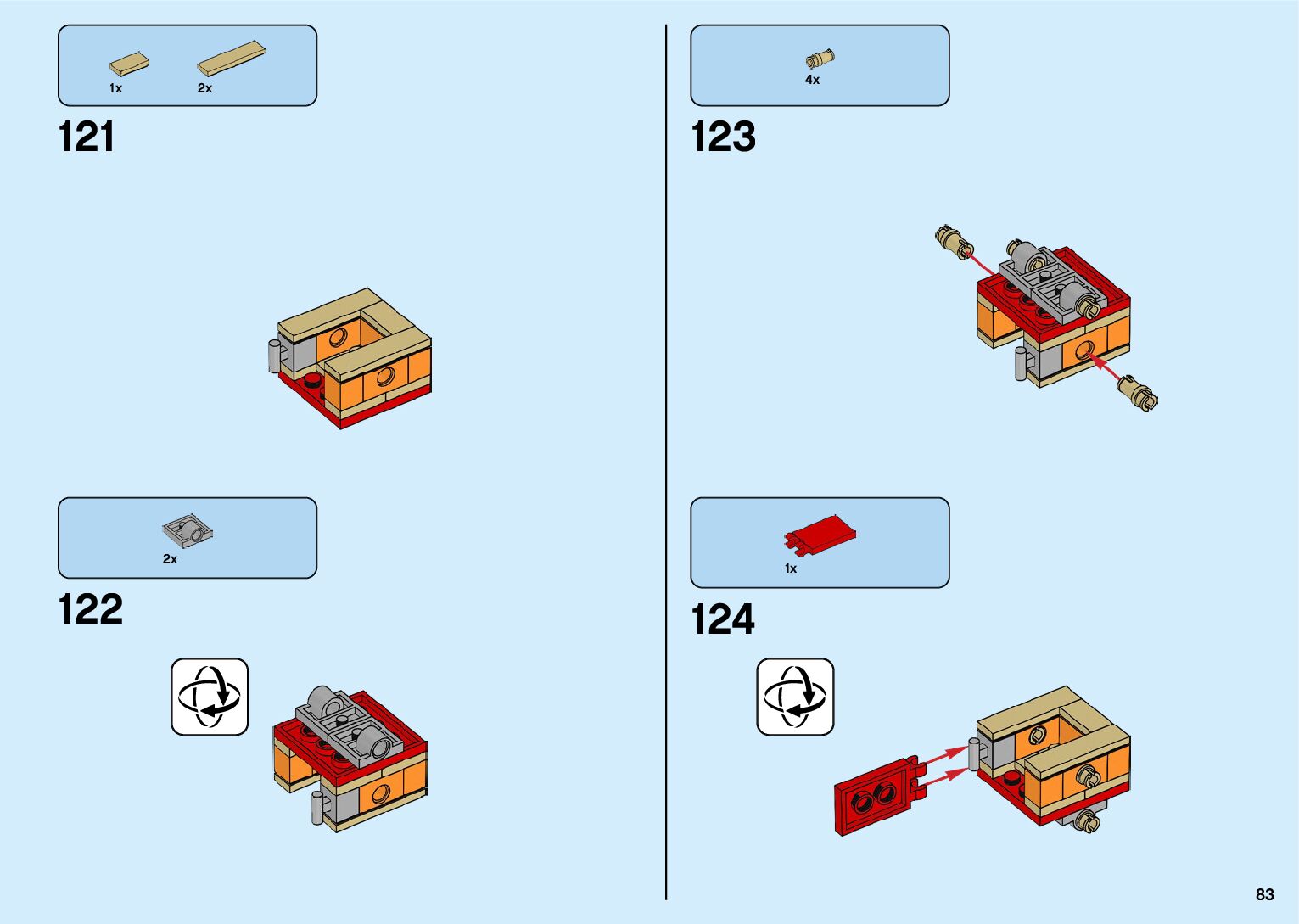 1x 2x

121

2x

122

4x

123

1x

124

83