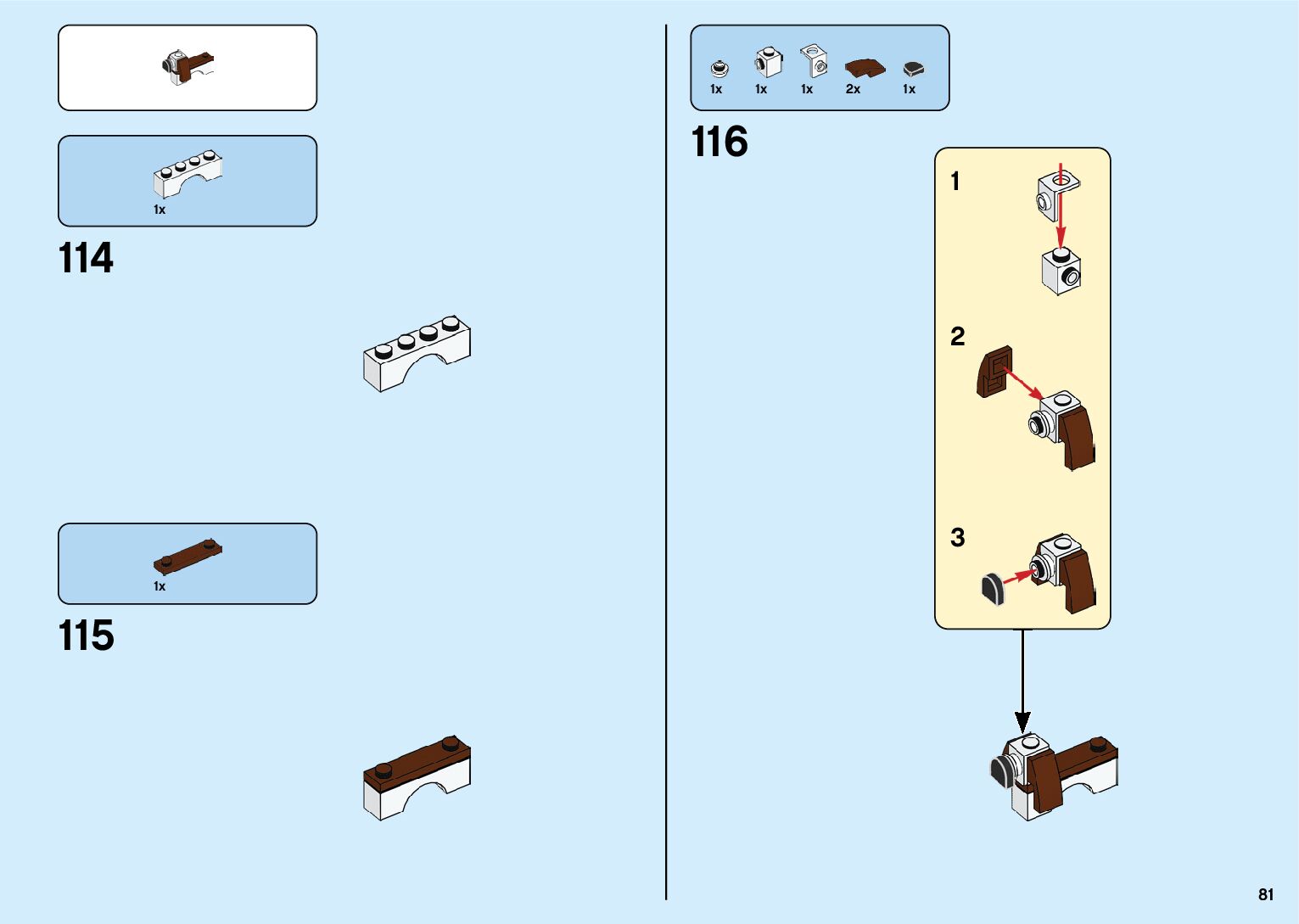 1x

114

1x

115

1x 1x 1x 2x 1x

116

1

2

3

81