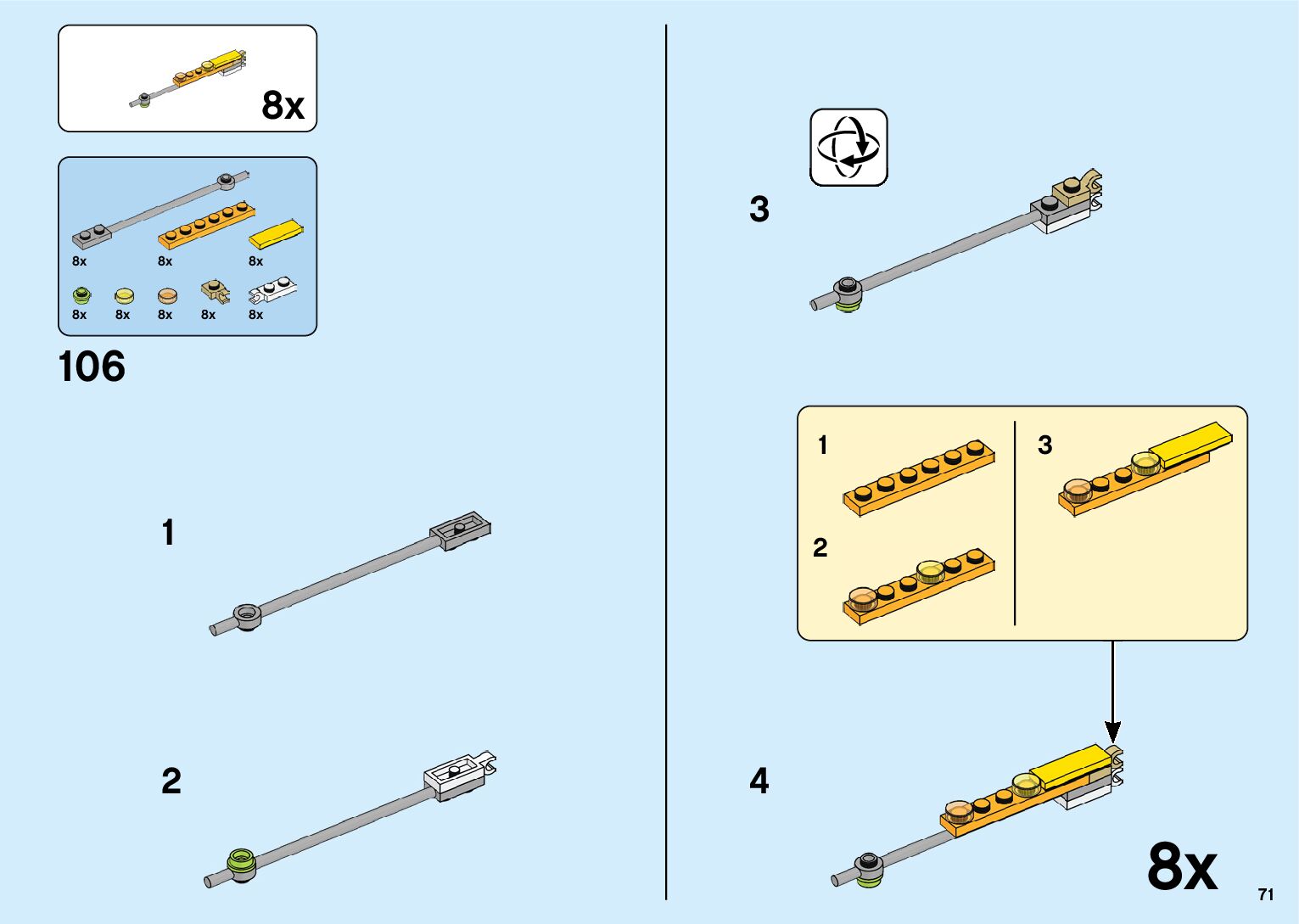 8x

8x
8x
8x
8x
8x
8x
8x
8x

106

1

2

3

1

2

3

4

8x

71