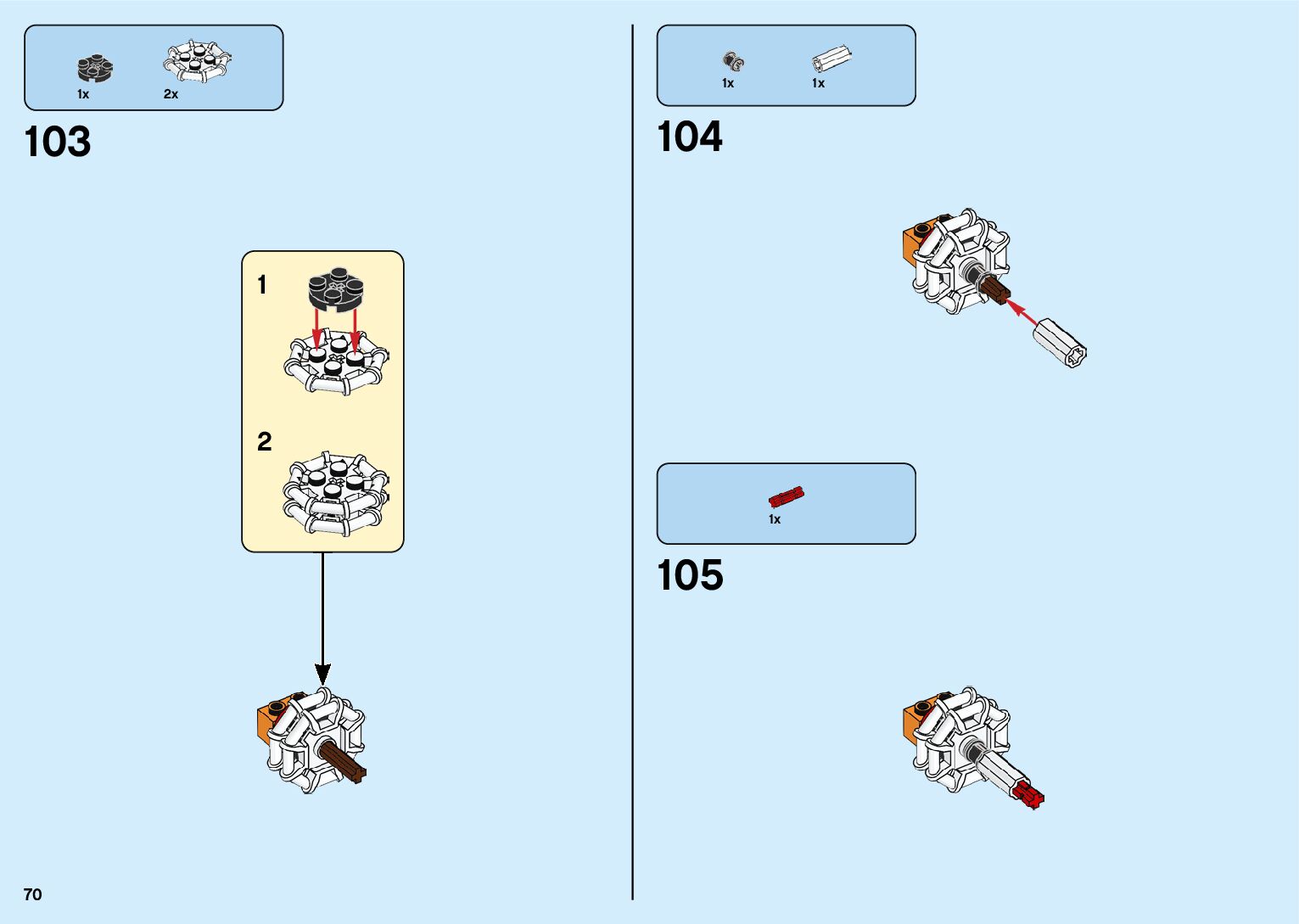 1x 2x

103

1

2

1x 1x

104

1x

105

70