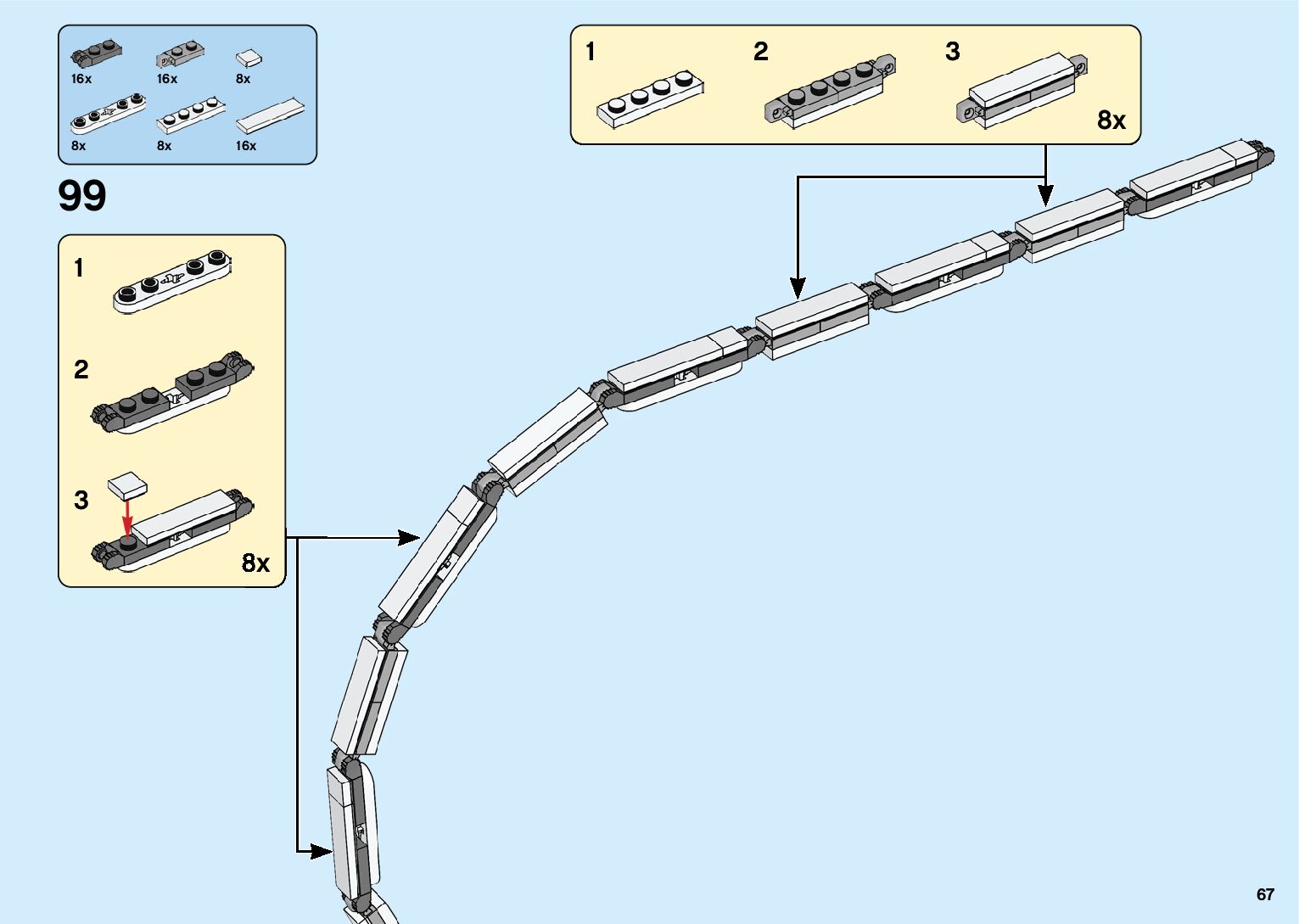 16x 16x 8x
8x 8x 16x

99

1

2

3

8x

1 2 3

8x

67