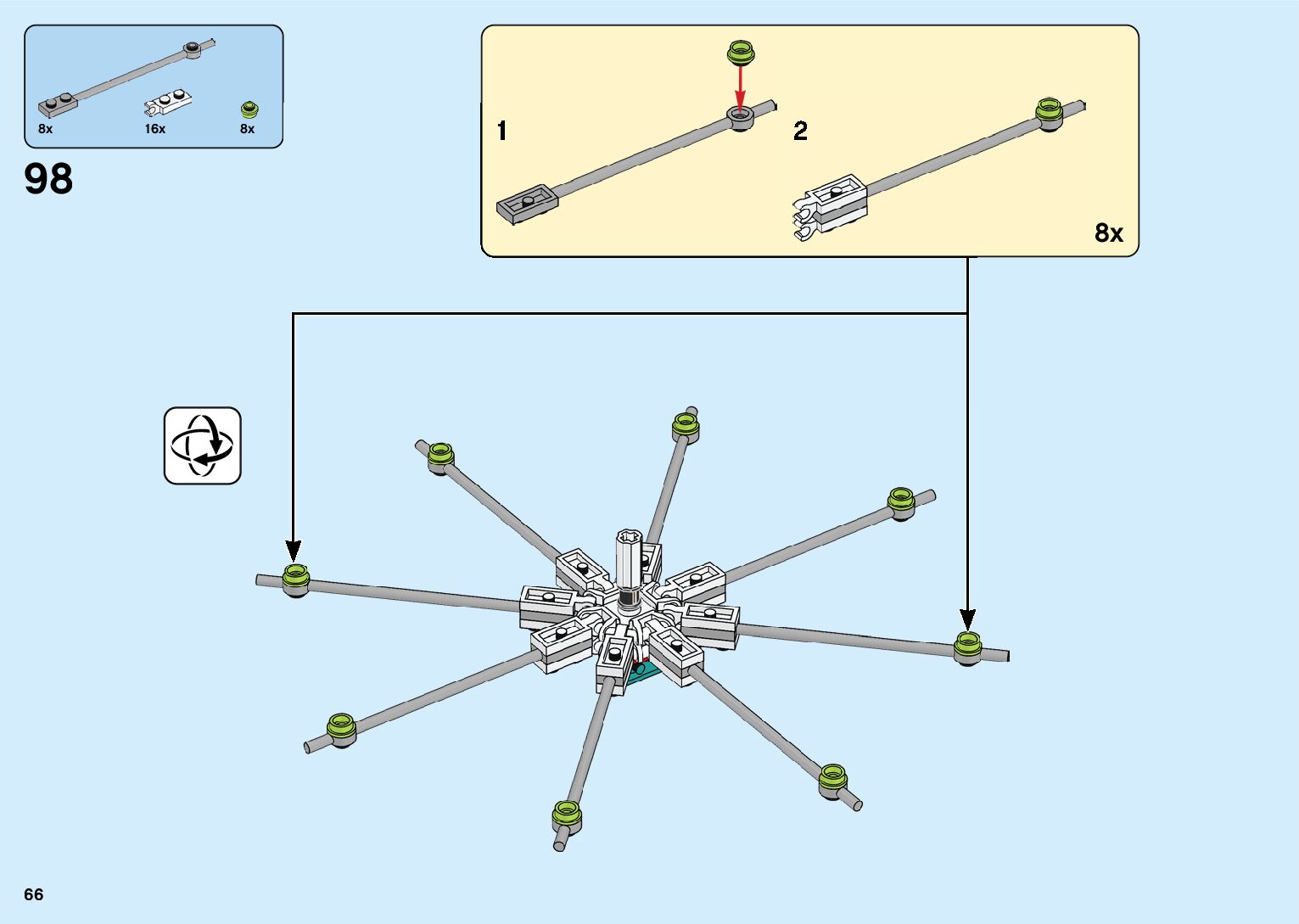 8x
16x
8x

98

1

2

8x

66