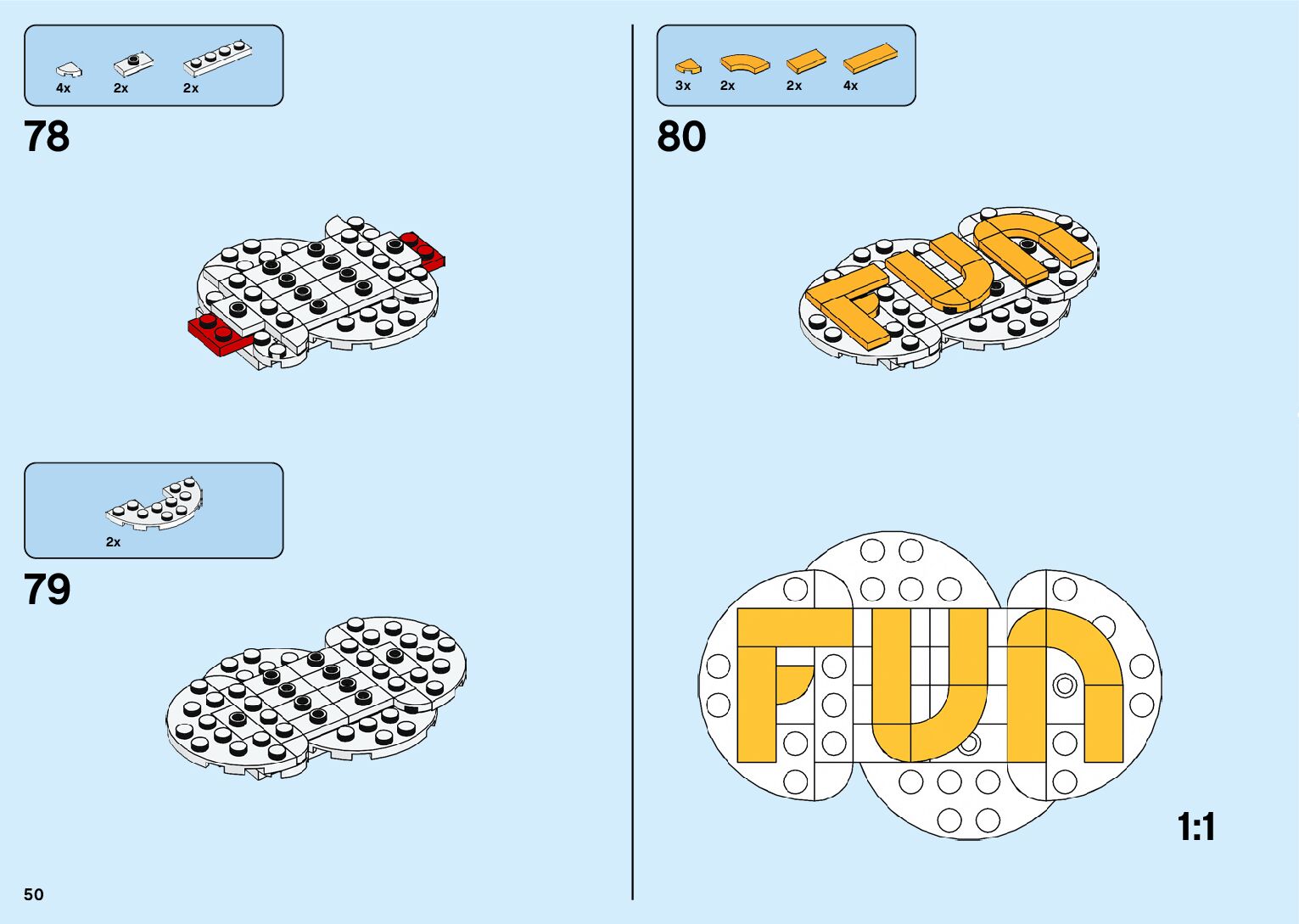 4x 2x 2x

78

2x

79

50

3x 2x 2x 4x

80

1:1