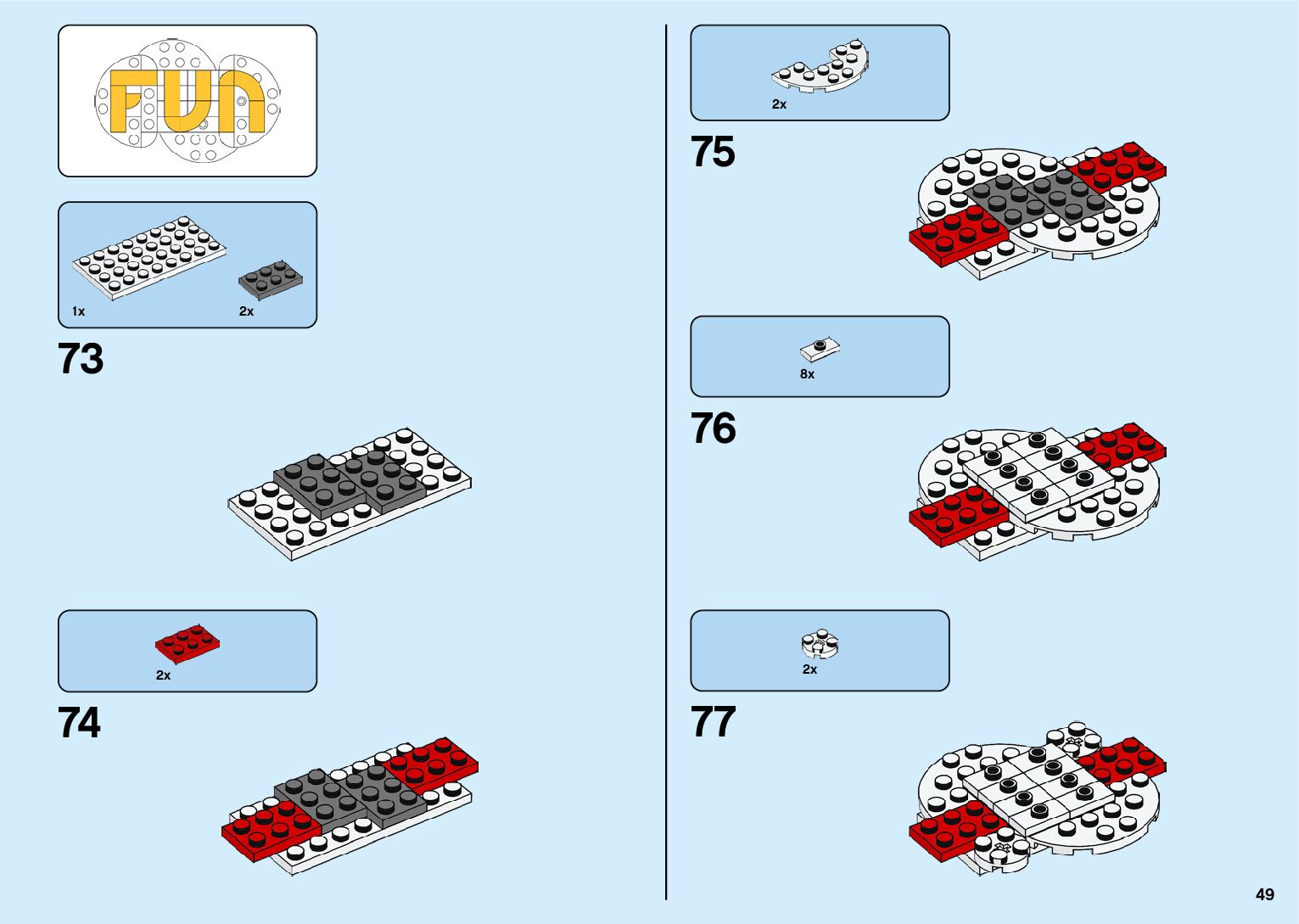 FUN

1x
2x

73

2x

74

2x

75

8x

76

2x

77

49