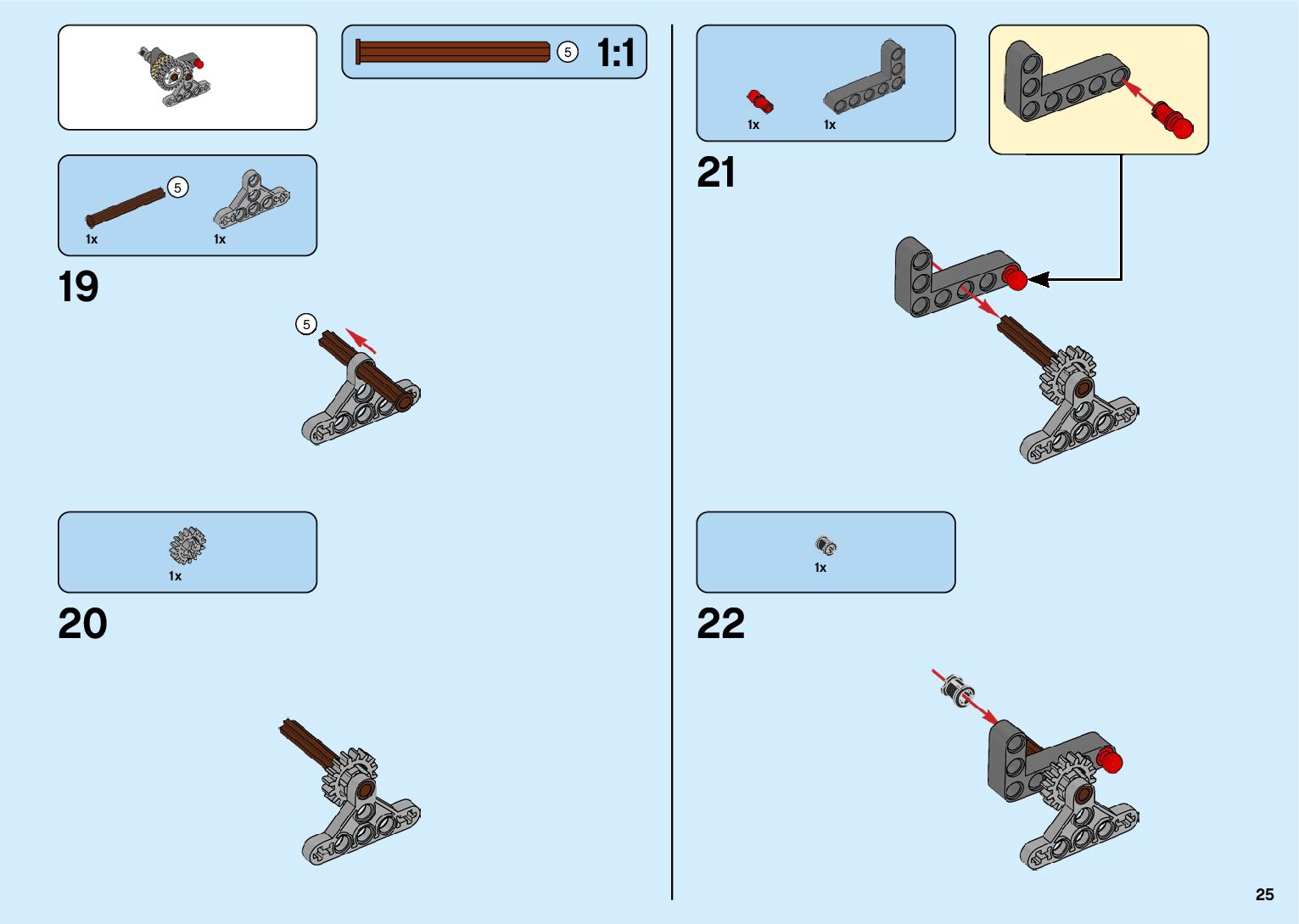 5 1:1

5
1x 1x

19

5

1x

20

1x 1x

21

1x

22

25