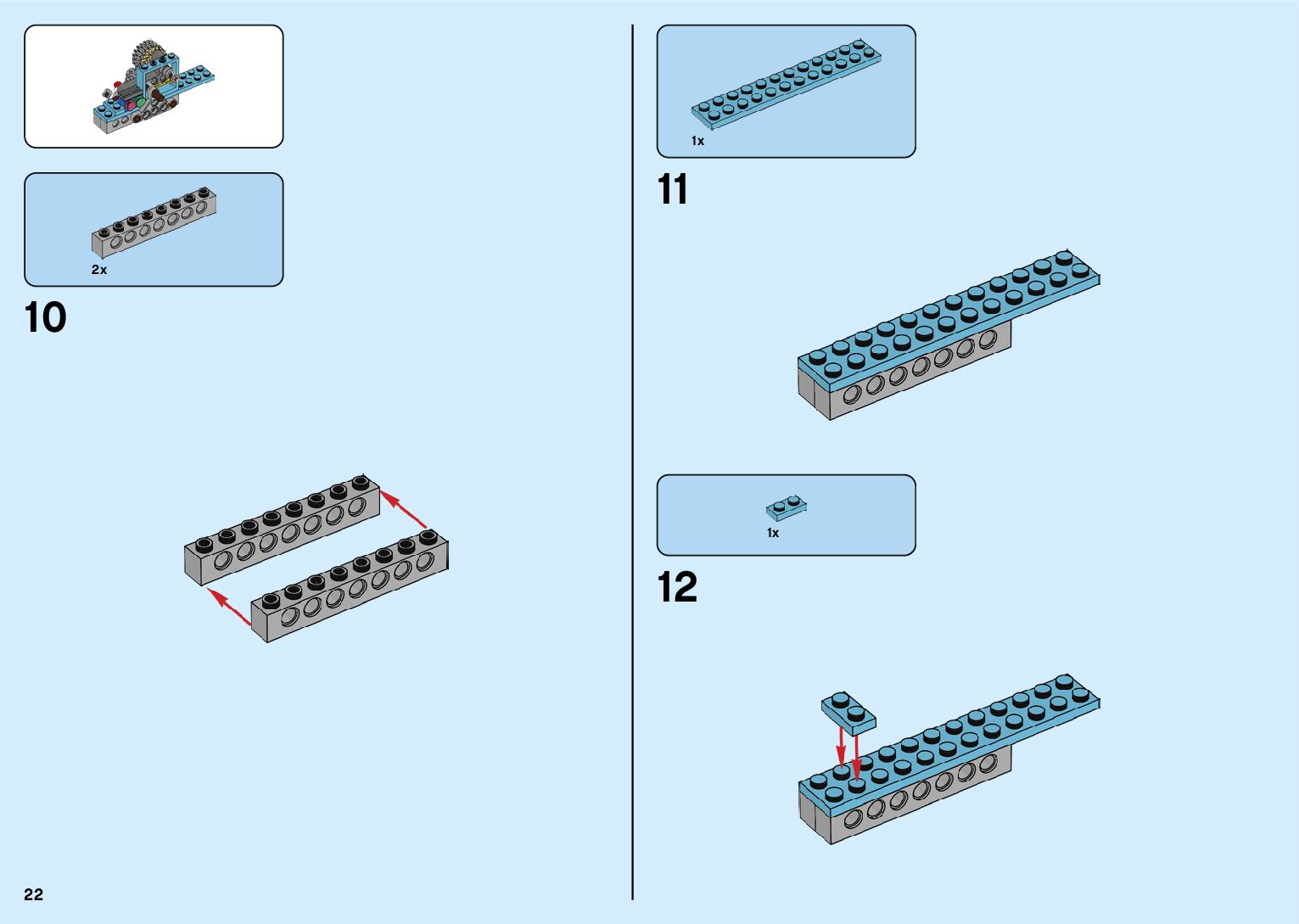 2x

10

1x

11

1x

12

22