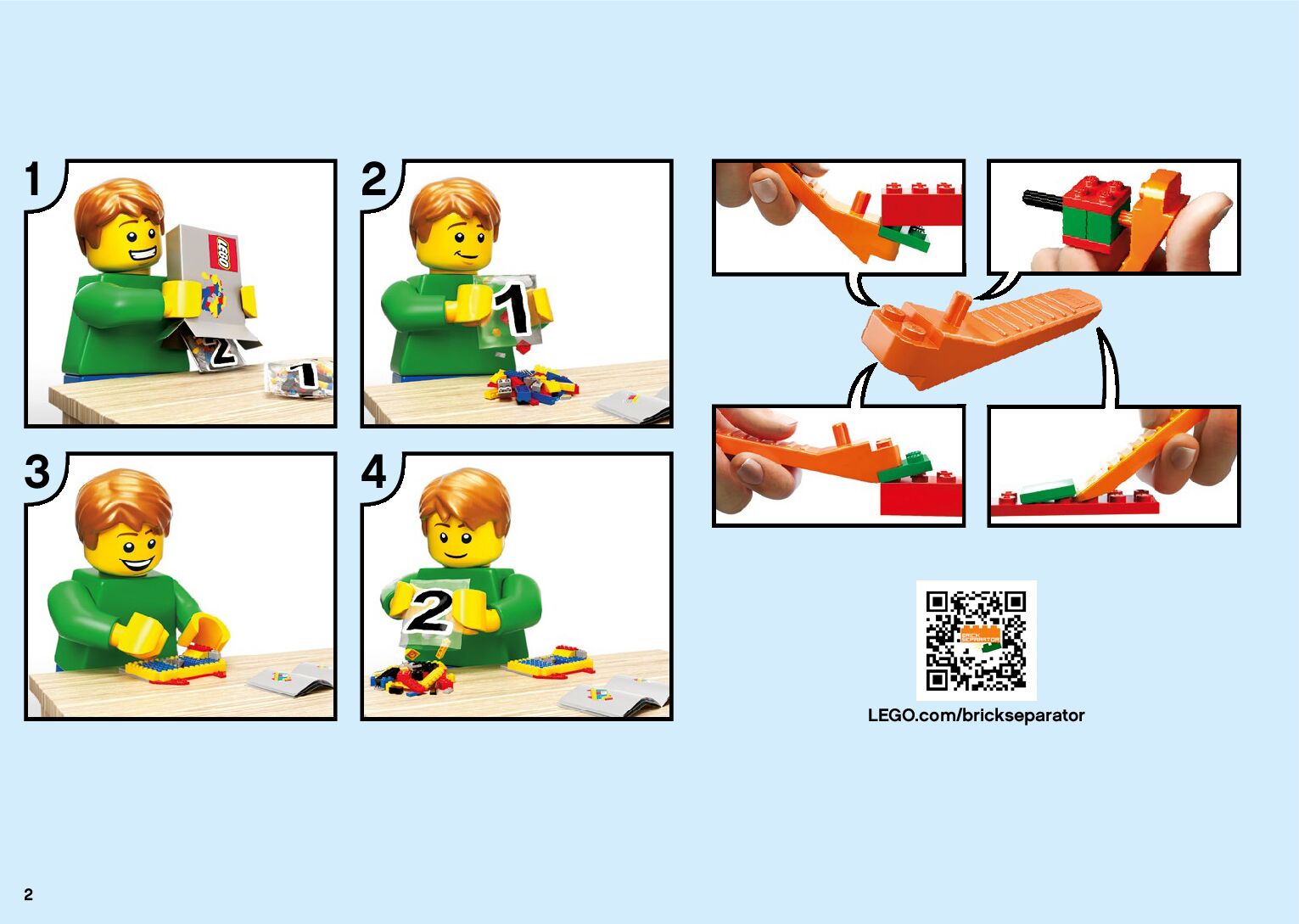 1

LEGO

2

1

2

1

3

4

2

BRICK SEPARATOR

LEGO.com/brickseparator

2