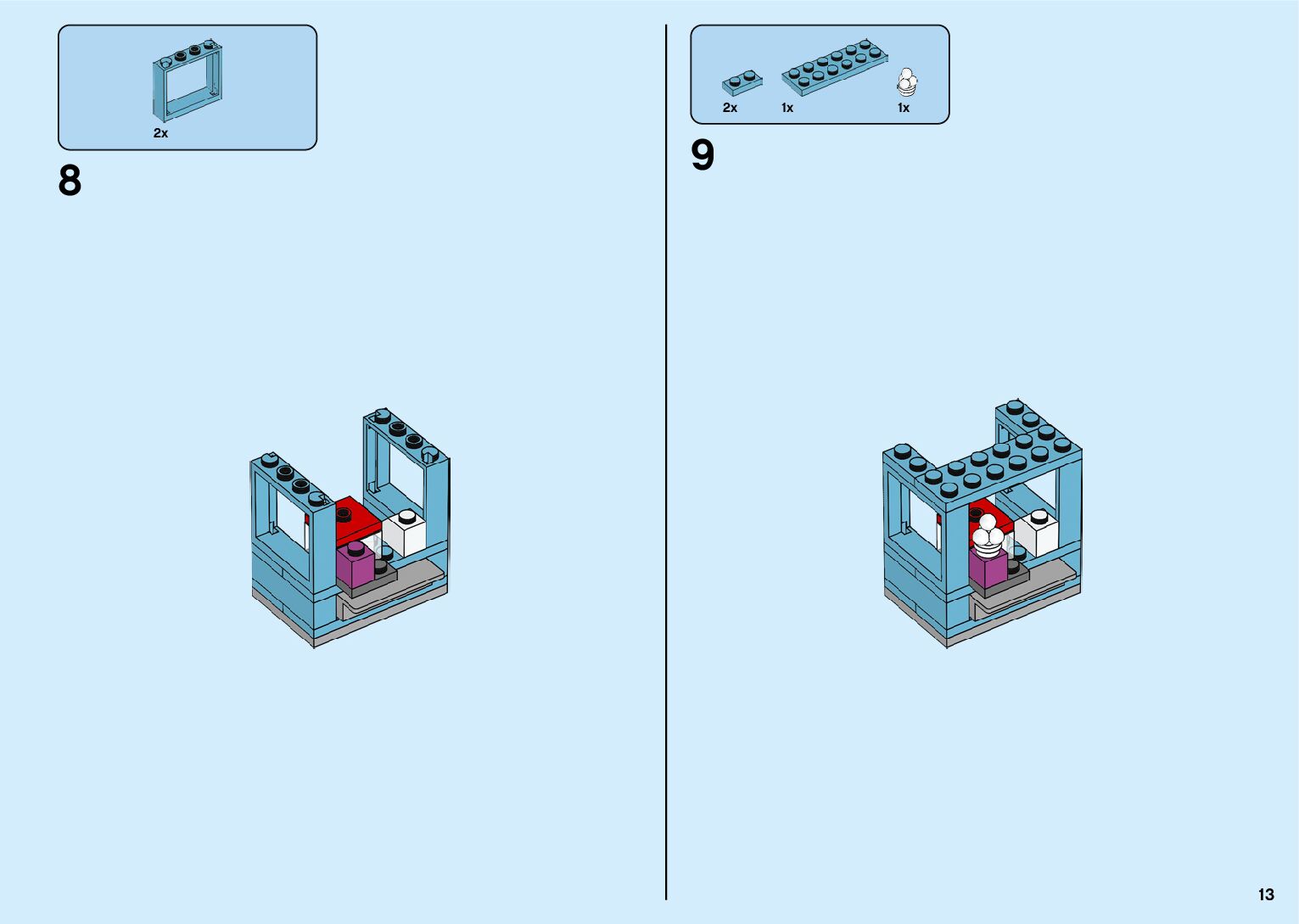 2x

8

2x 1x 1x

9

13