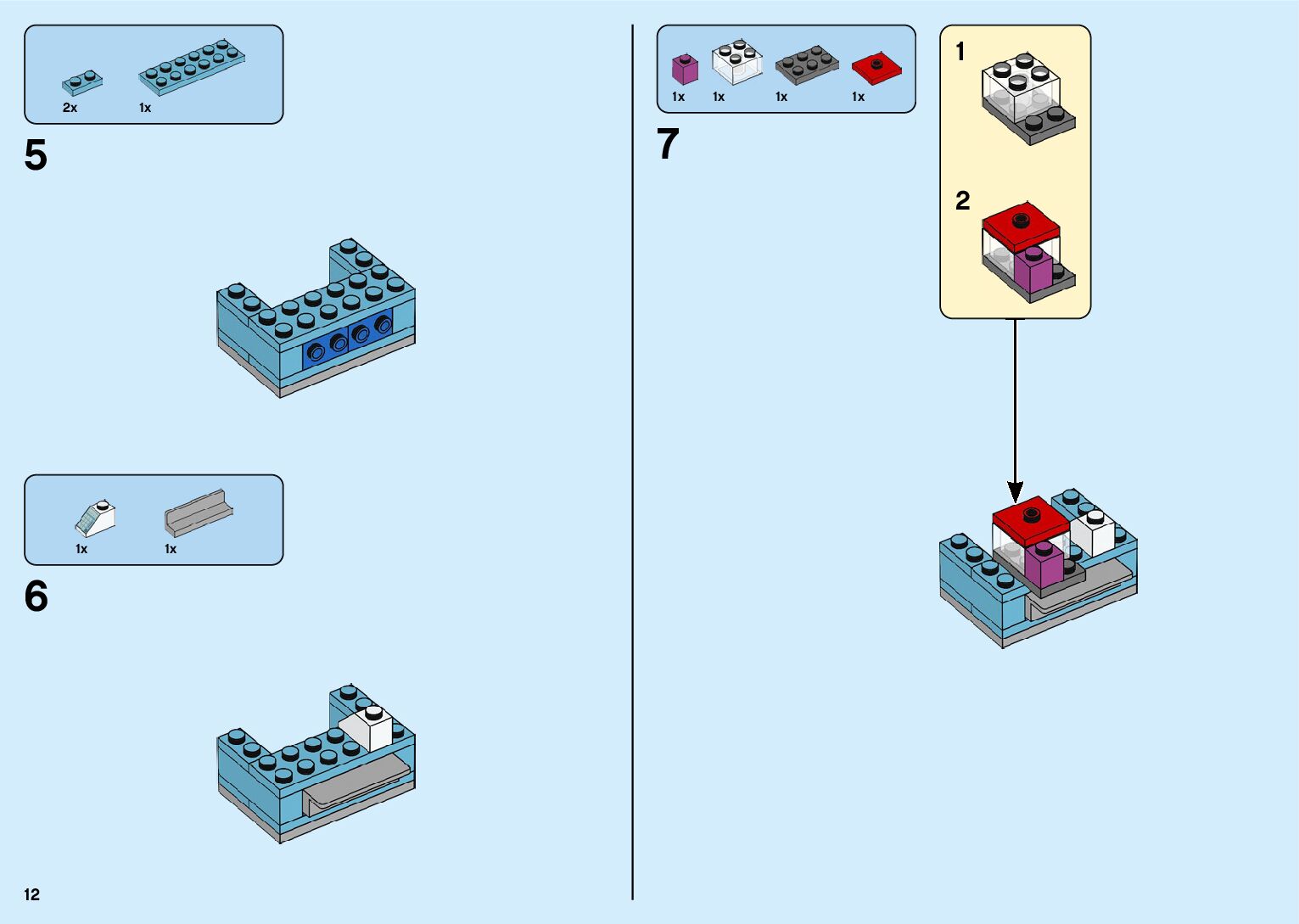 2x
1x

5

1x
1x

6

12

1x
1x
1x
1x

7

1

2