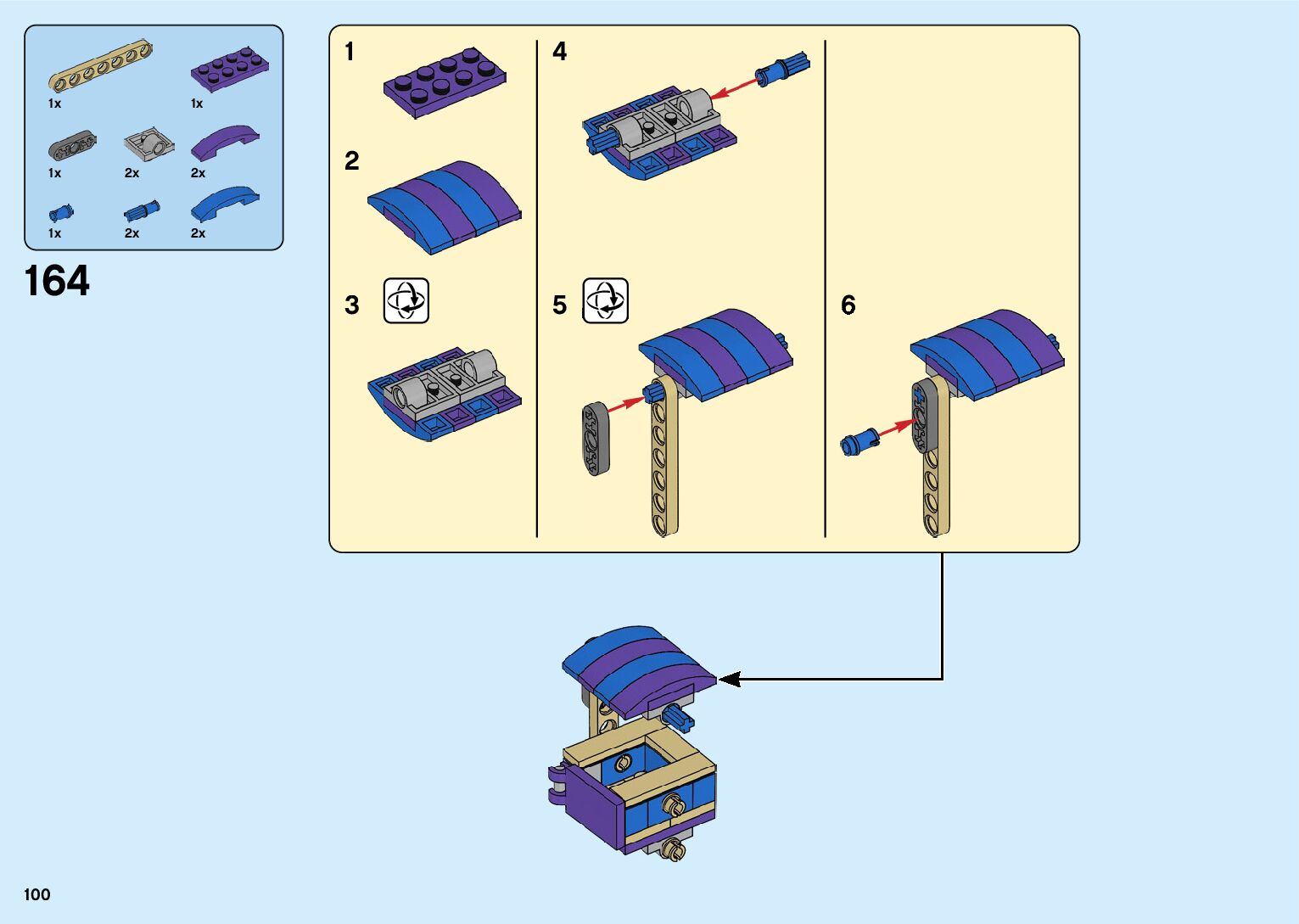 1x
1x
1x
2x
2x
1x
2x
2x

164

1

2

3

4

5

6

100