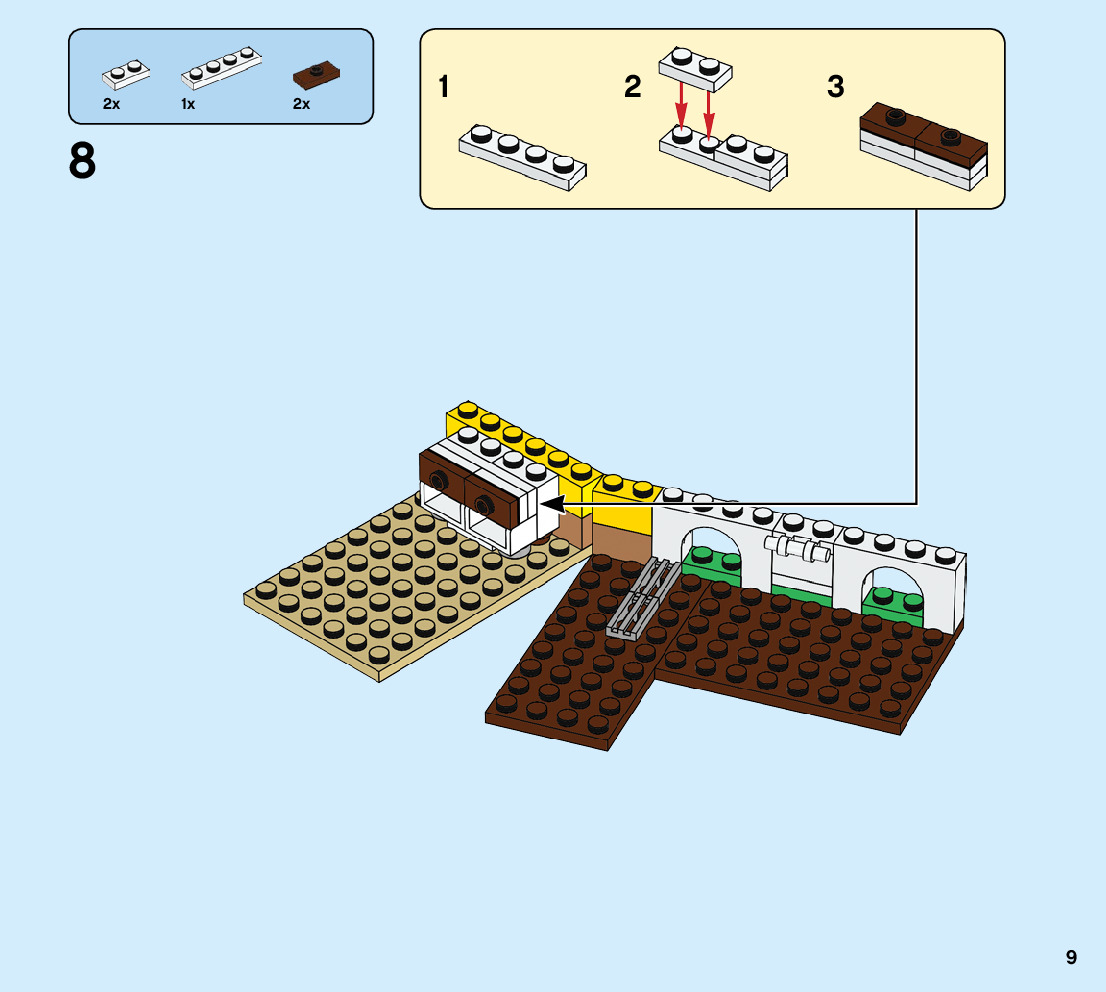 2x 1x 2x

8

1

2

3

9