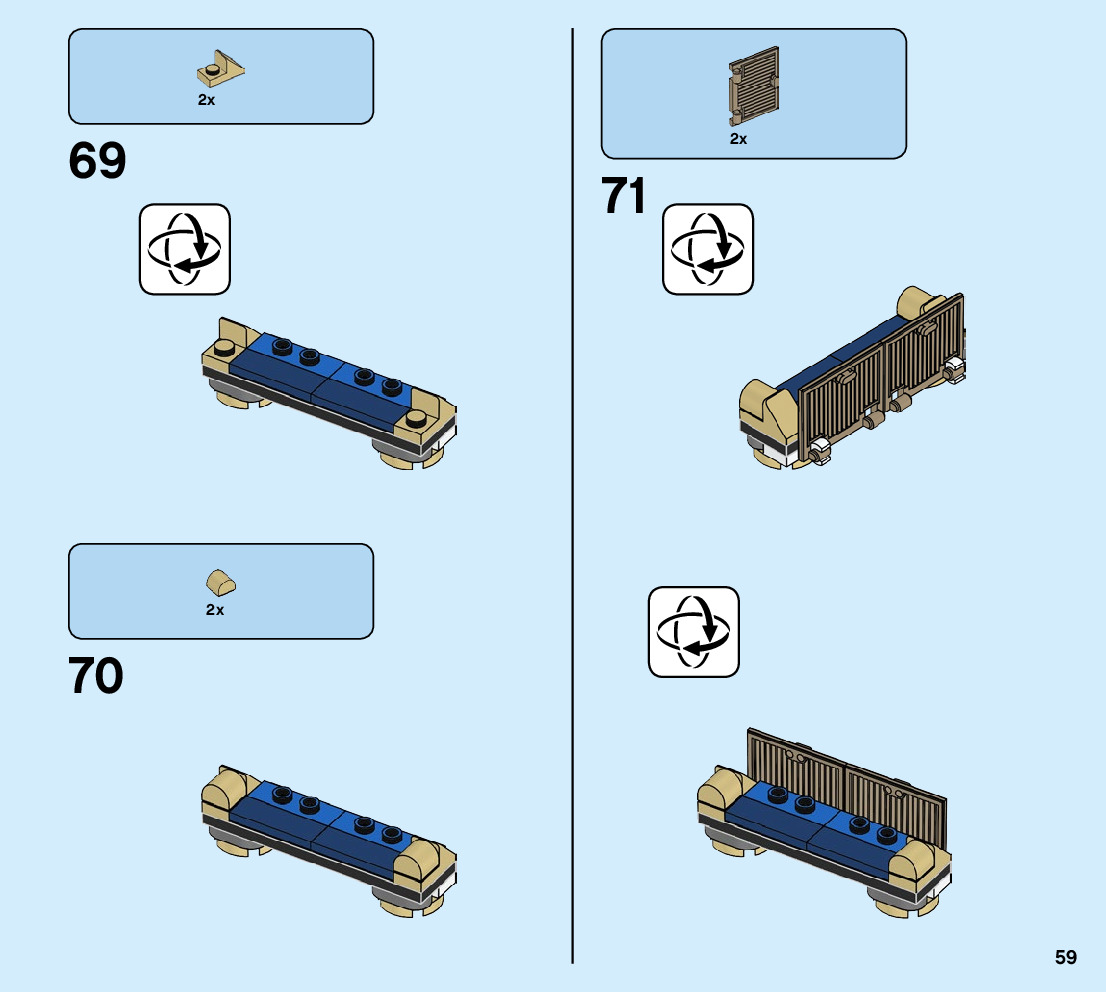 2x

69

2x

70

2x

71

59