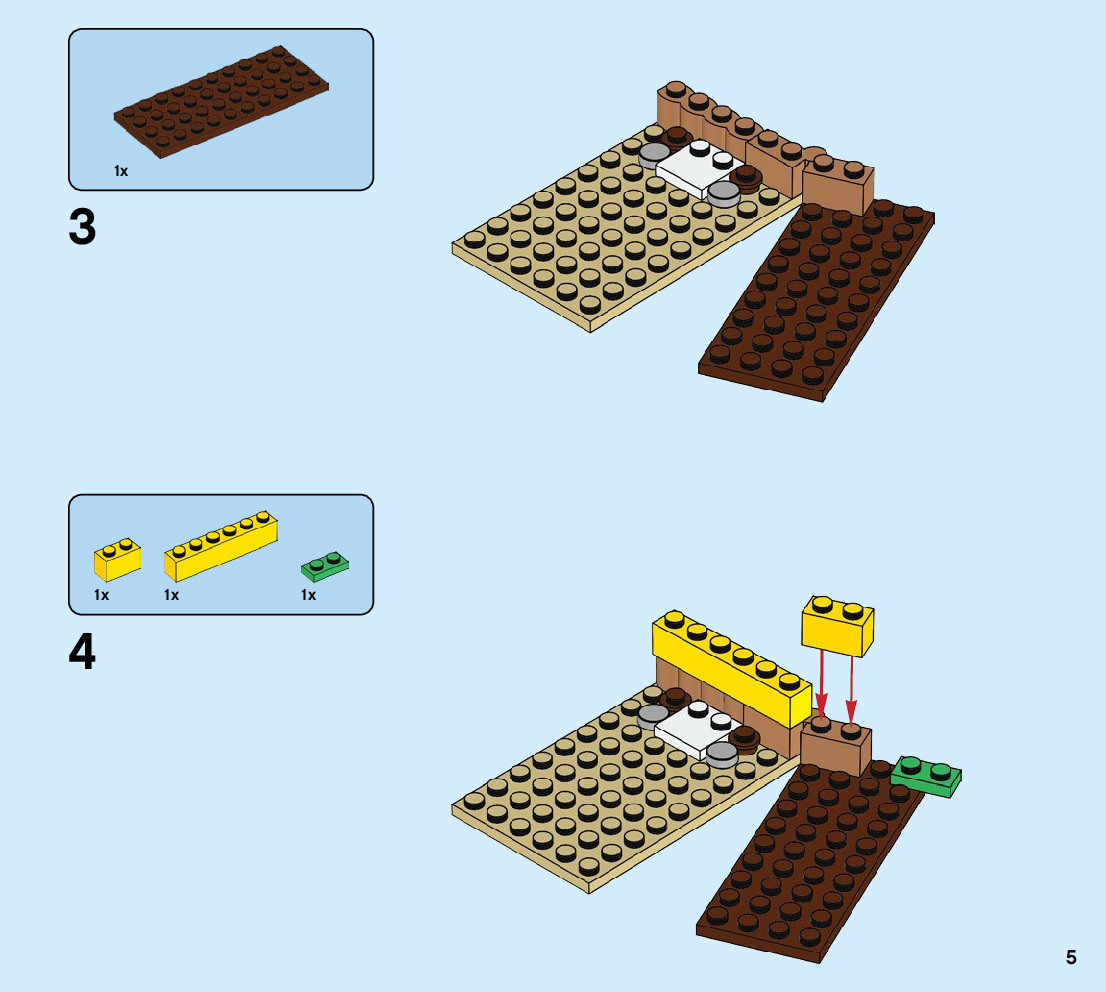 1x

3

1x 1x 1x

4

5