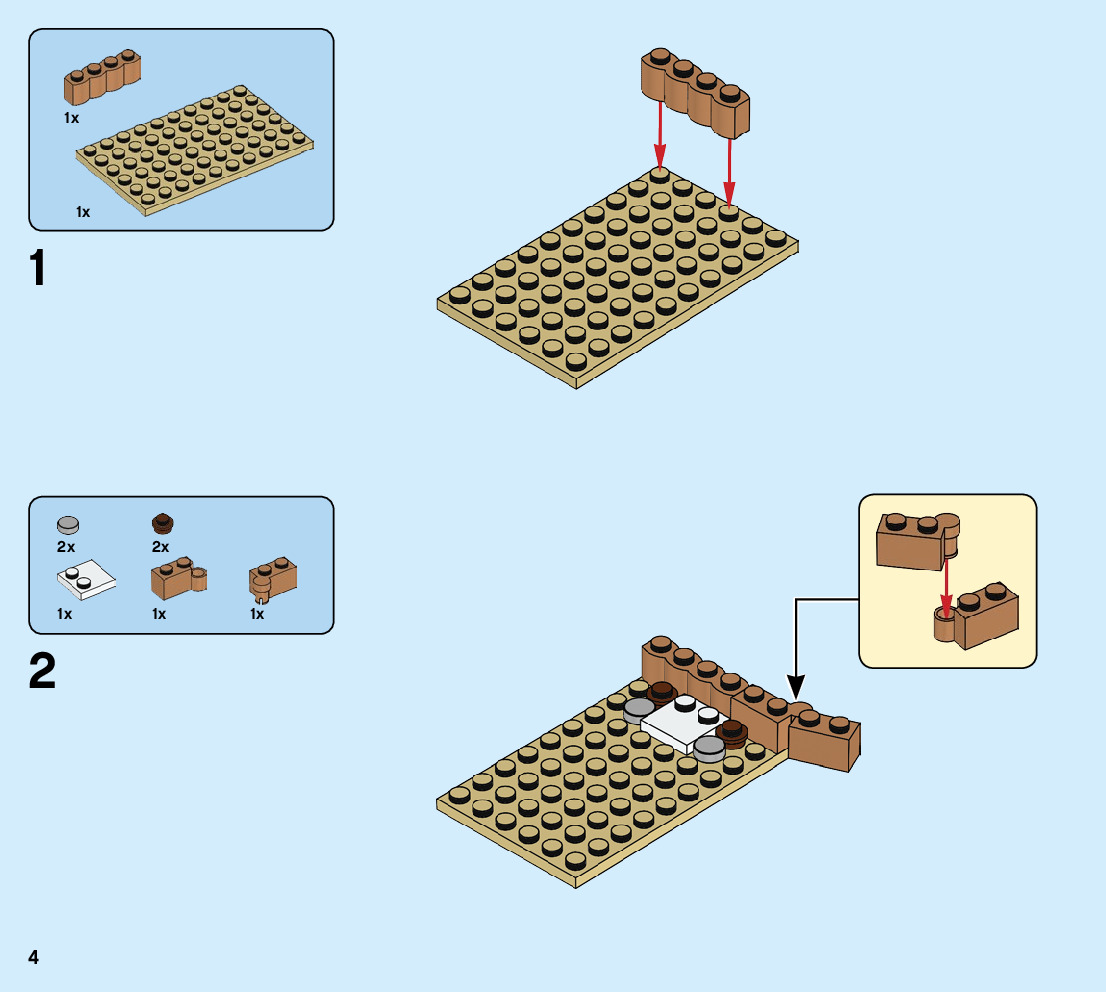 1x

1x

1

2x

2x

1x

1x

1x

2

4