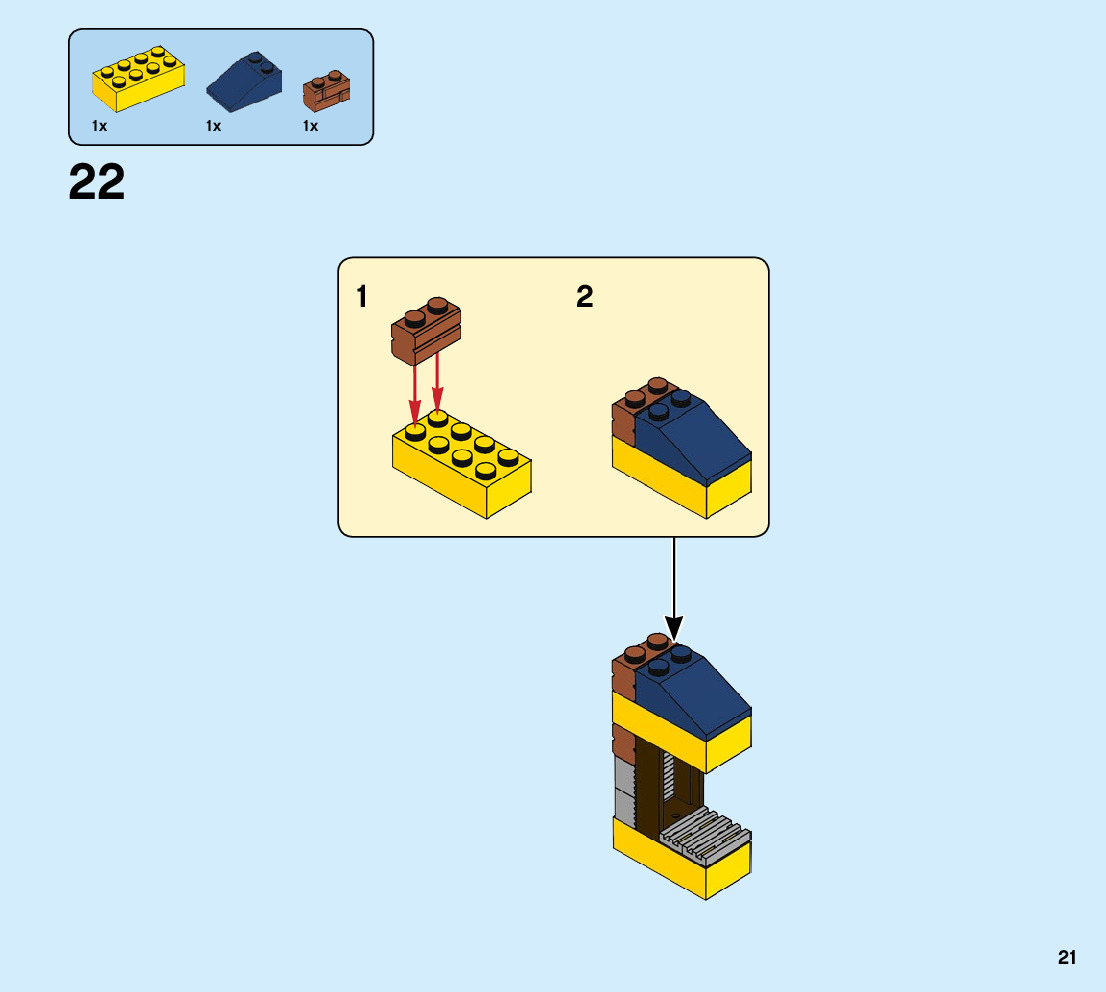 1x
1x
1x

22

1

2

21