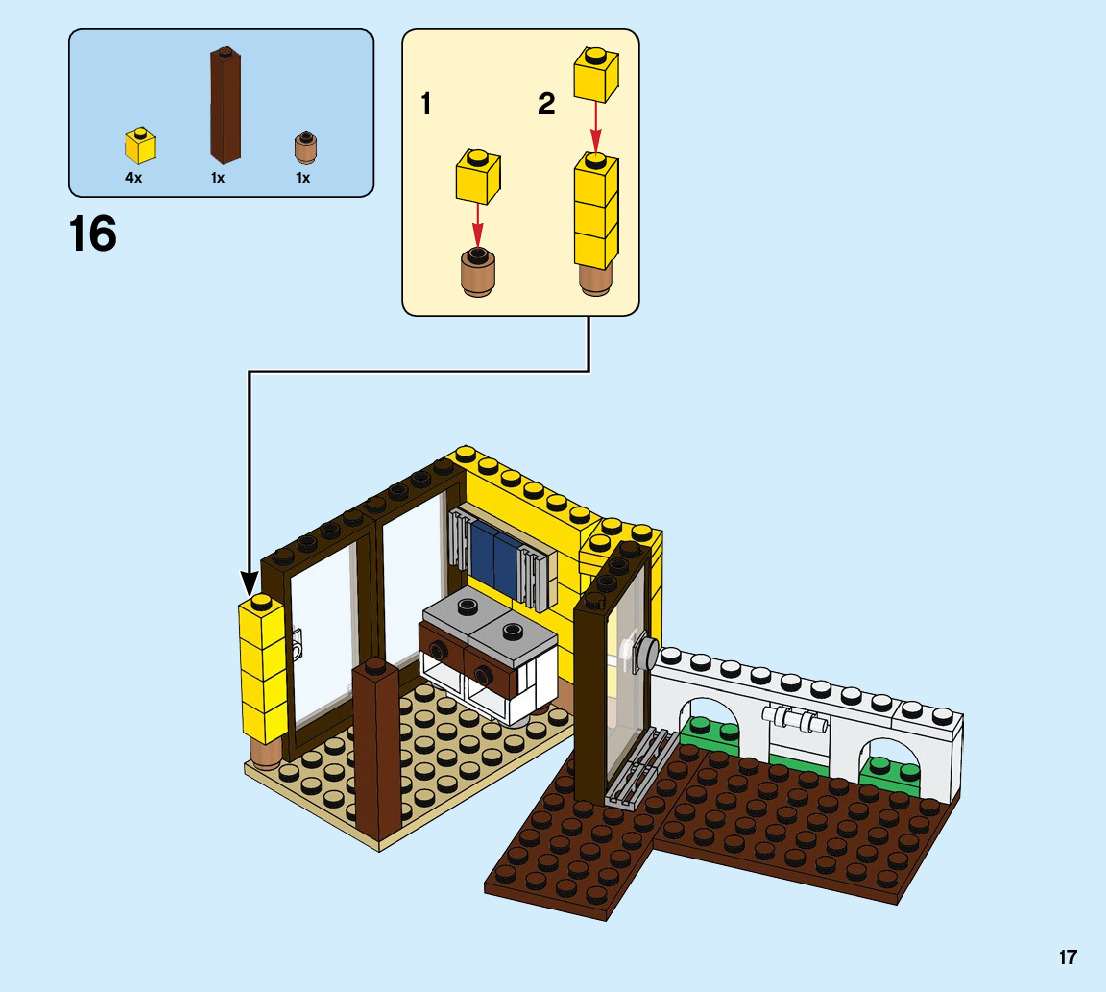 4x
1x
1x

16

1
2

17