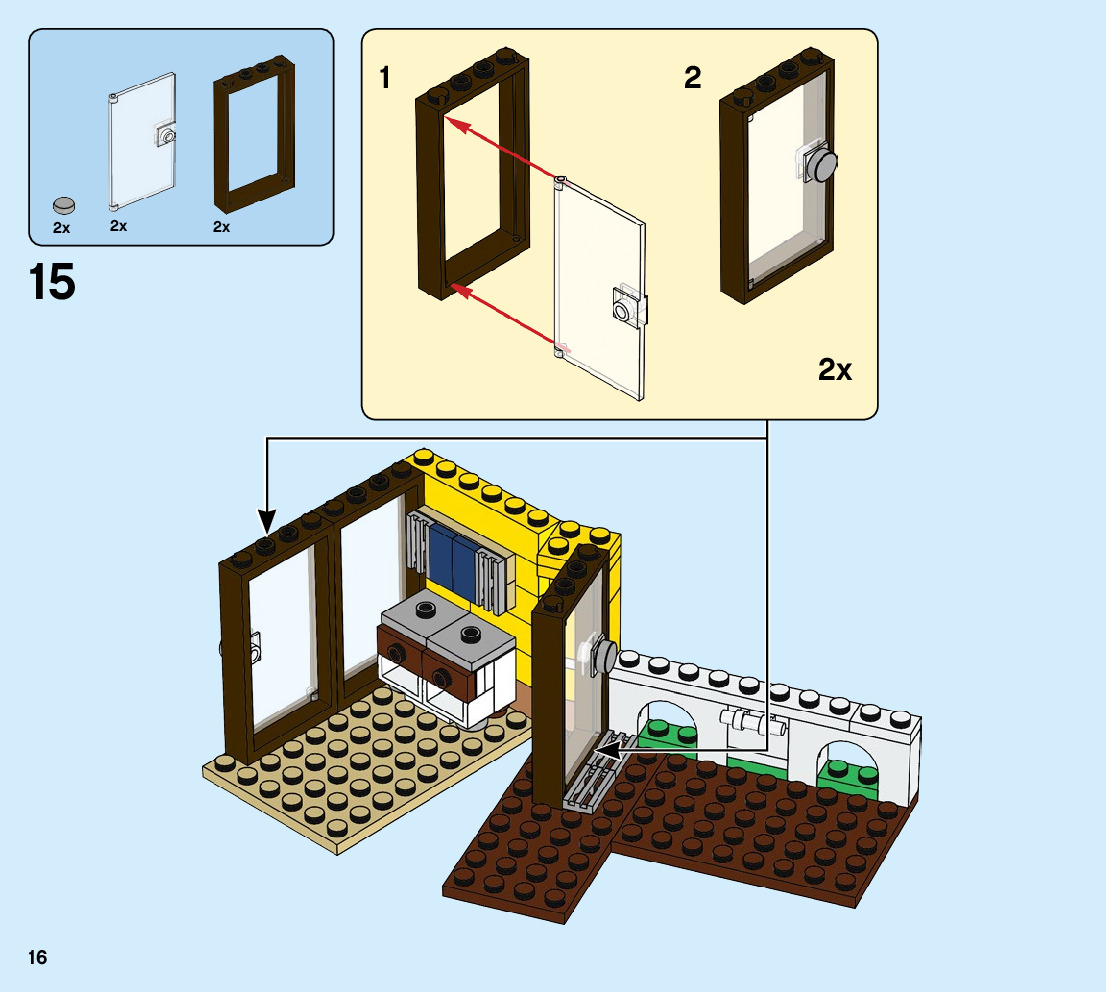 2x 2x 2x

15

1

2

2x

16