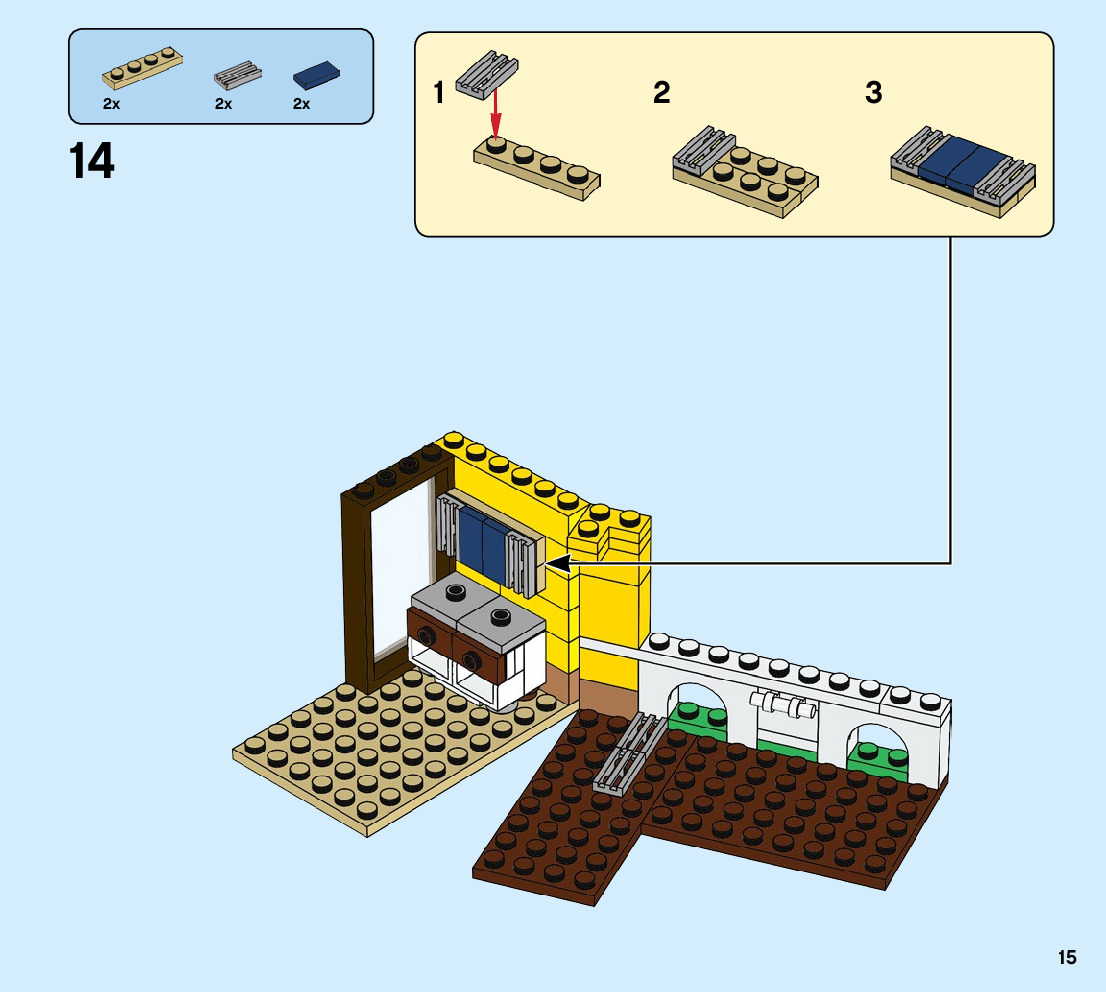 2x 2x 2x

14

1

2

3

15