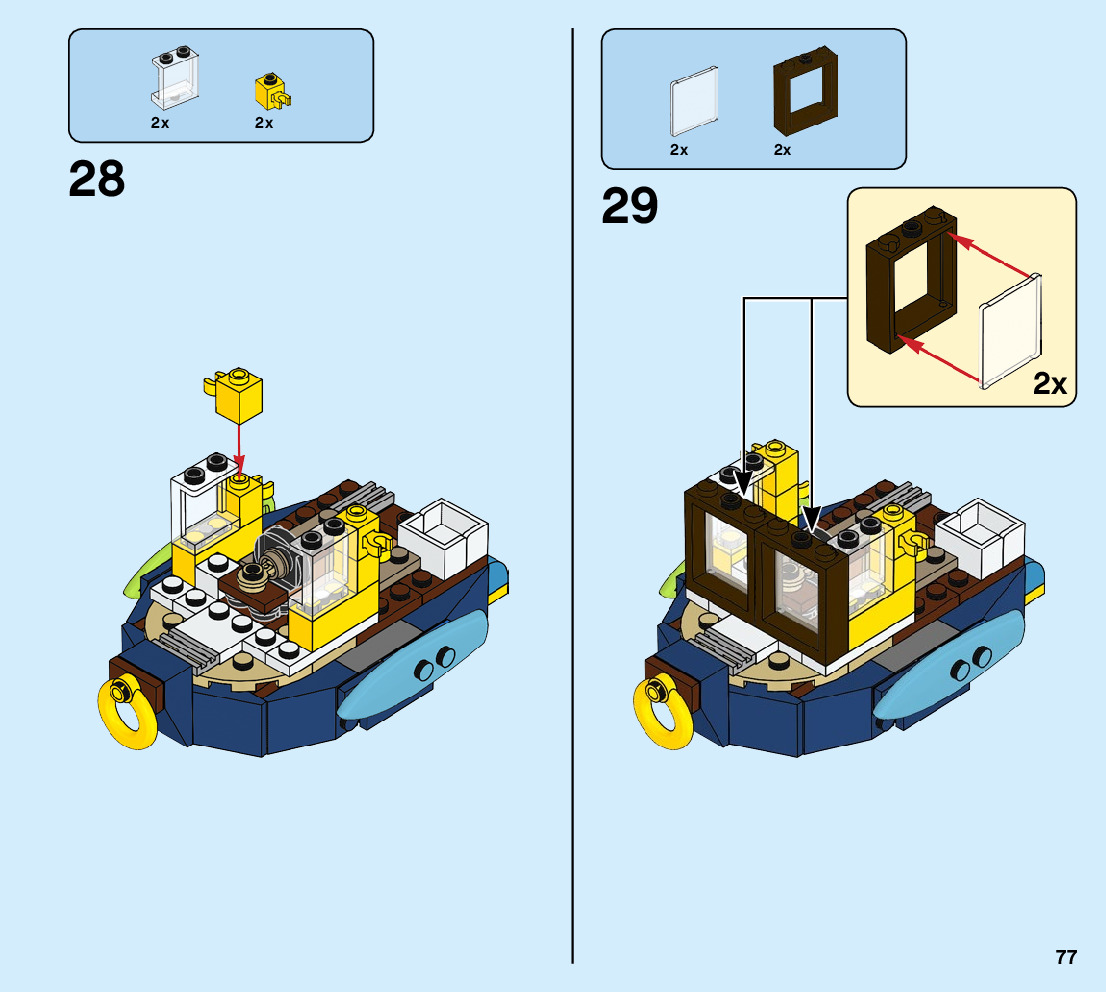 2x 2x

28

2x 2x

29

2x

77