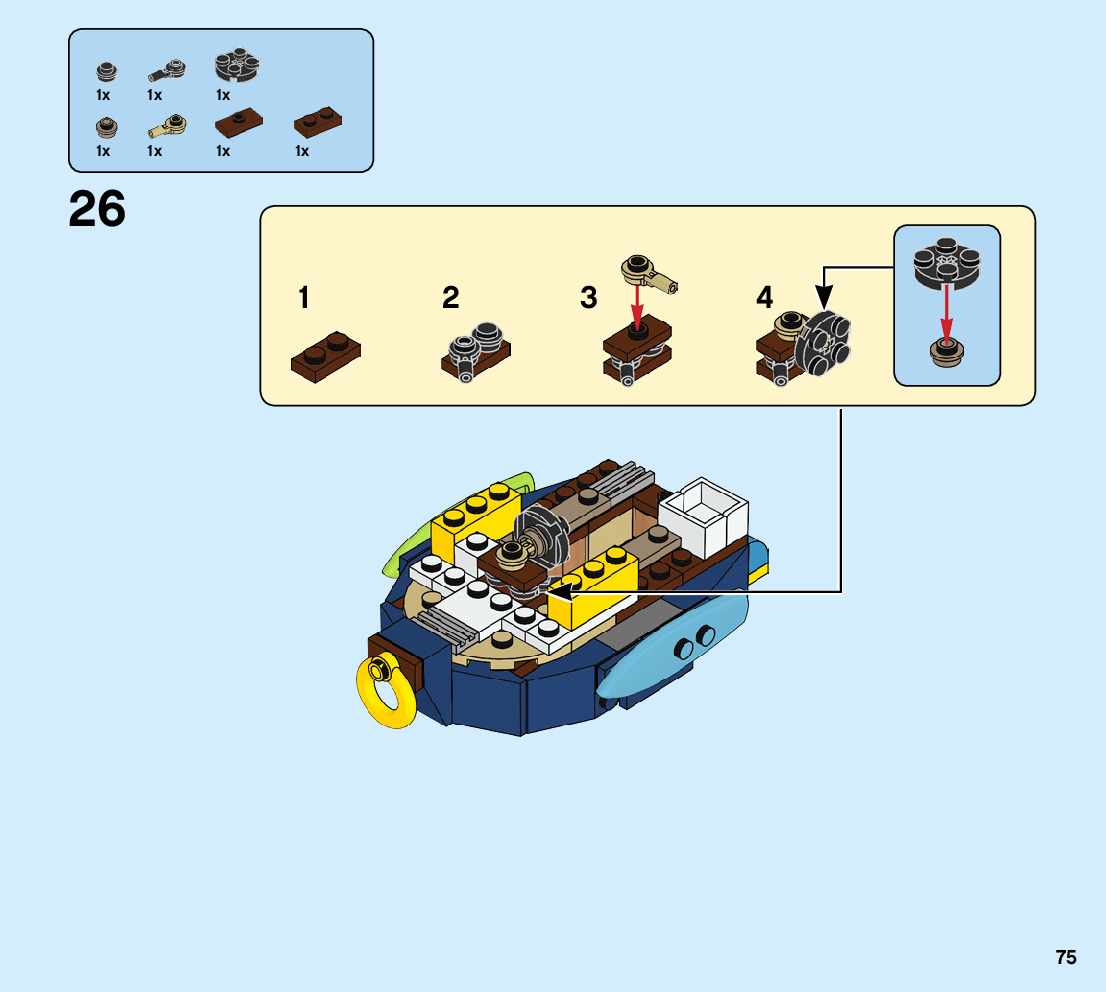 1x 1x 1x
1x 1x 1x 1x

26

1 2 3 4

75