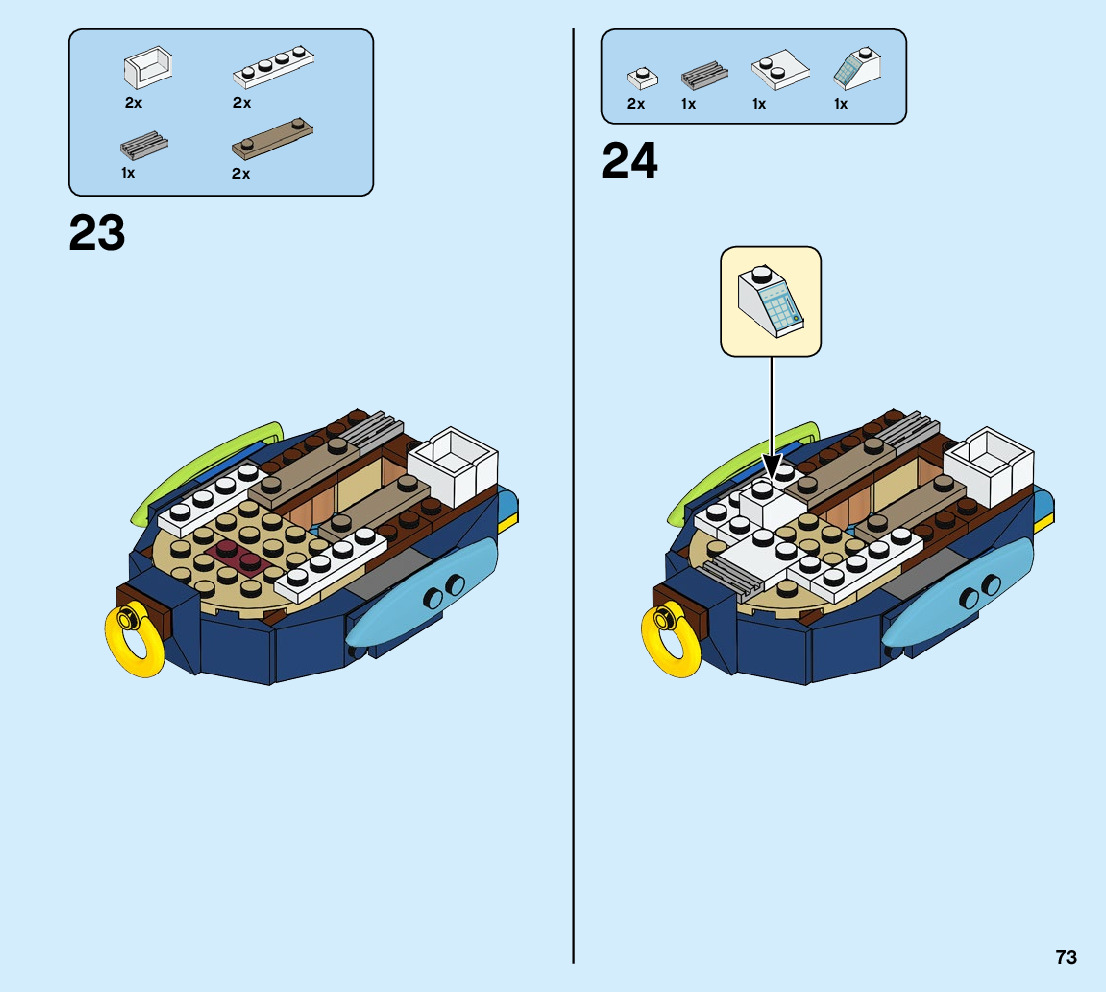 2x 2x
1x 2x

23

2x 1x 1x 1x

24

73