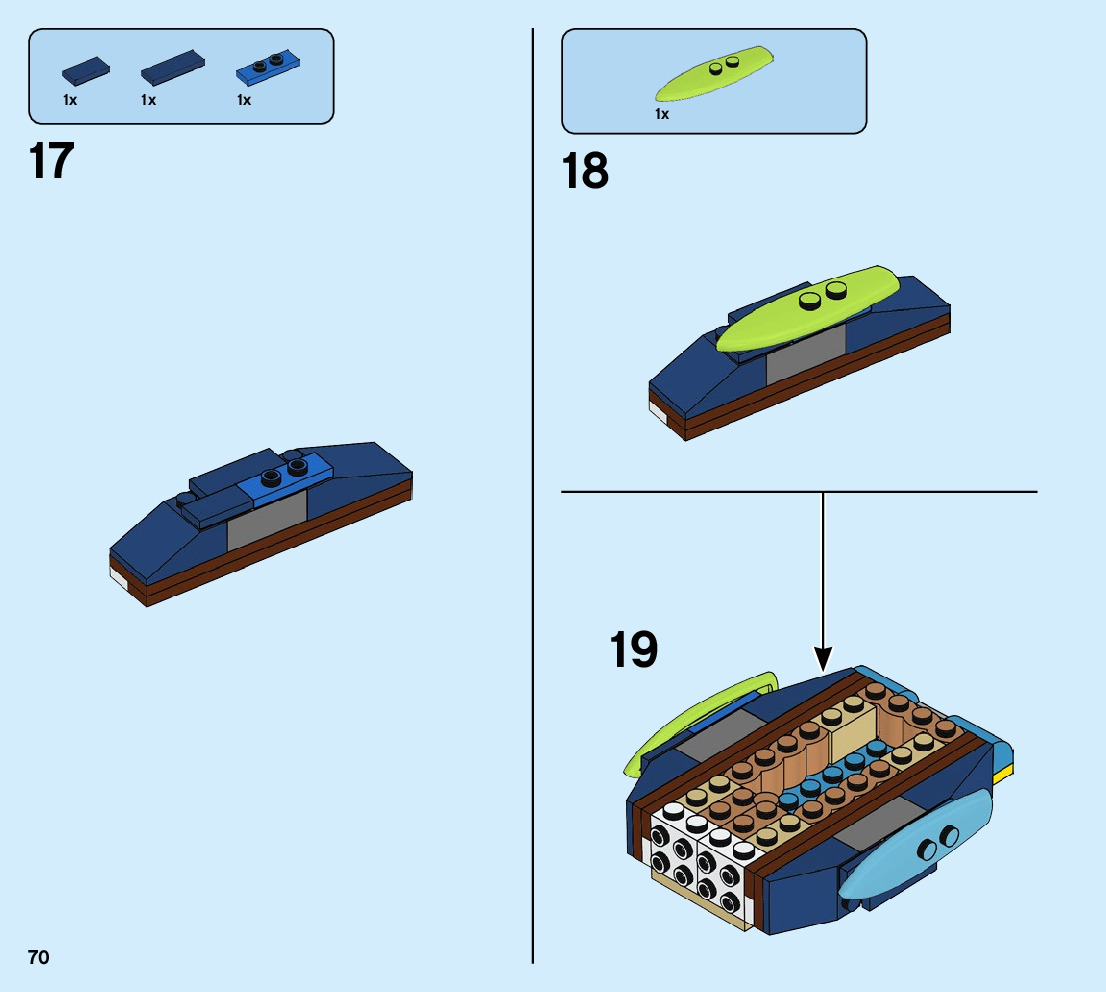 1x 1x 1x

17

1x

18

19

70