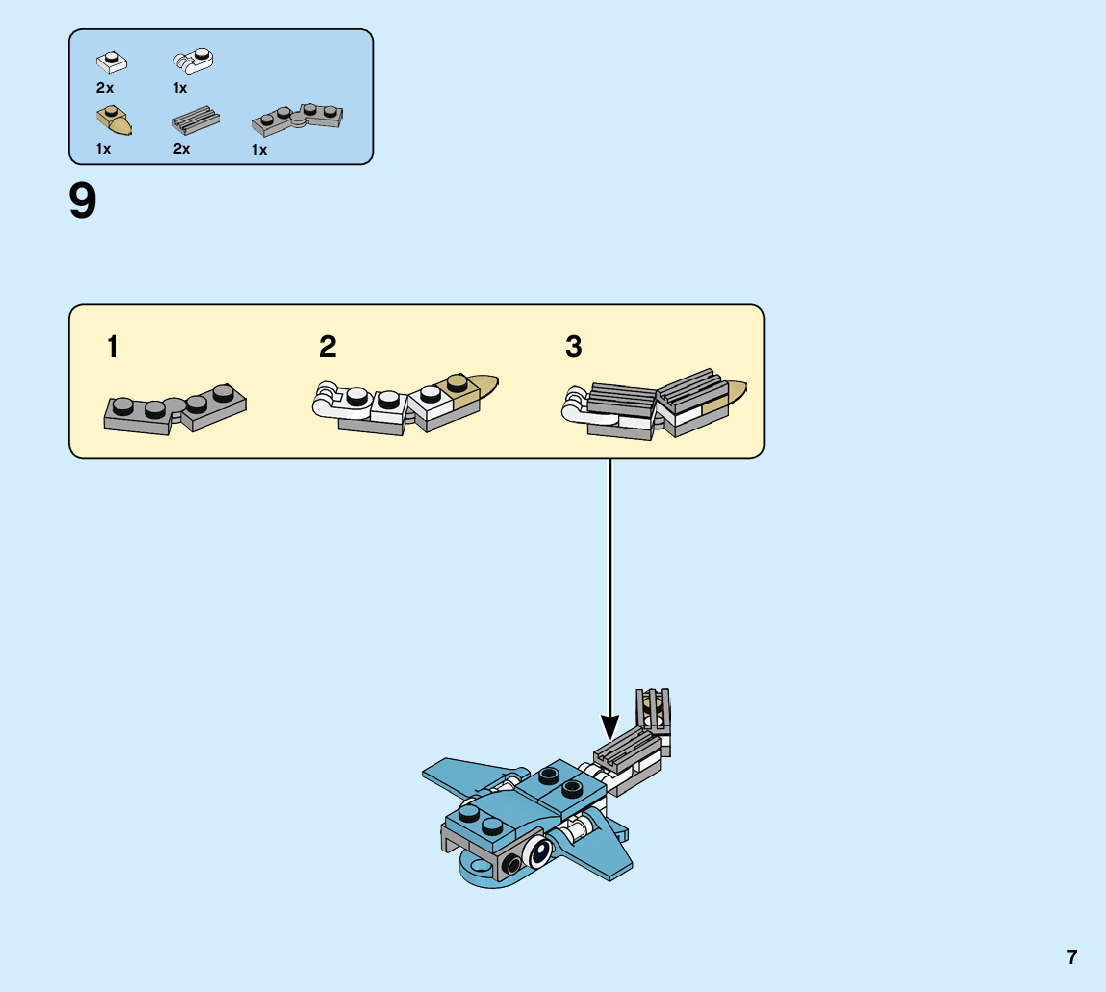 2x
1x
1x
2x
1x

9

1
2
3

7