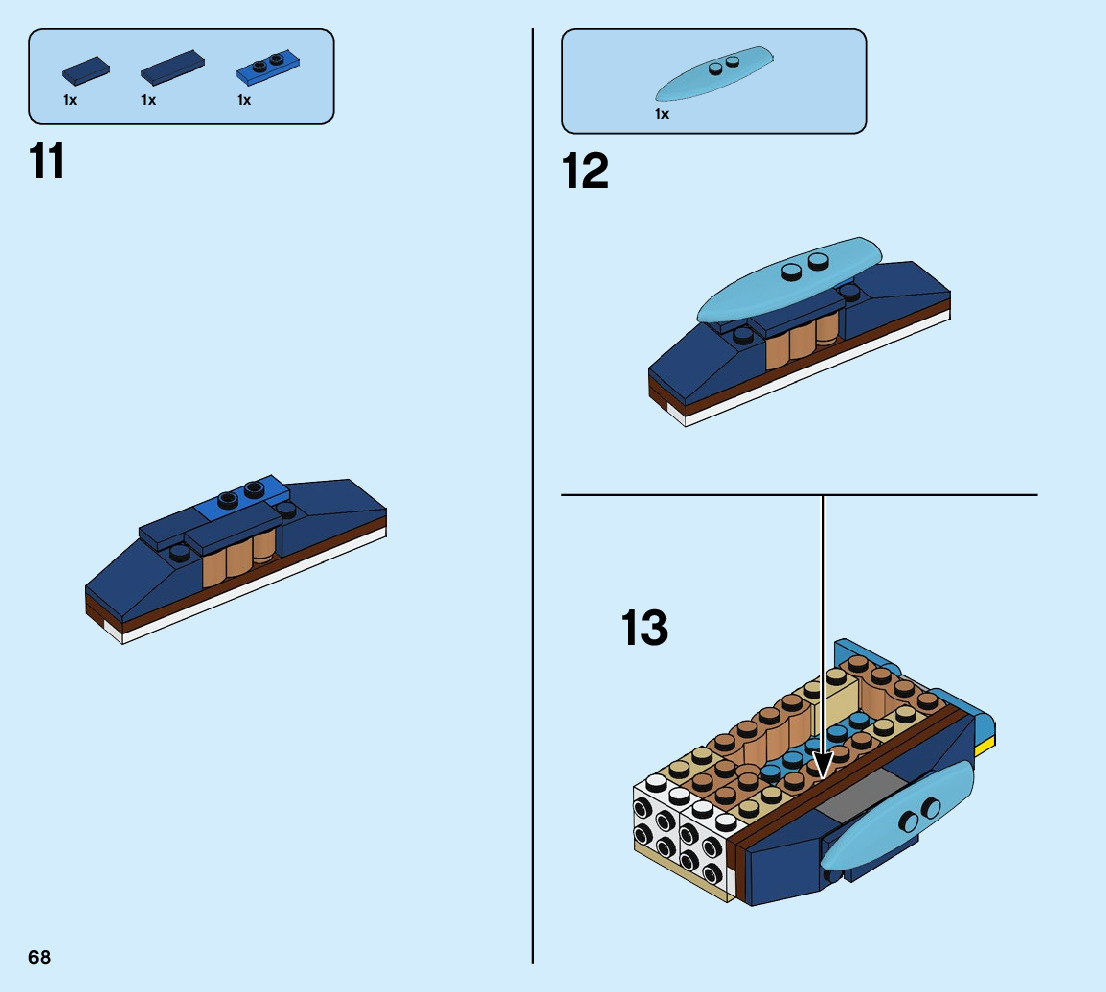 1x 1x 1x

11

1x

12

13

68