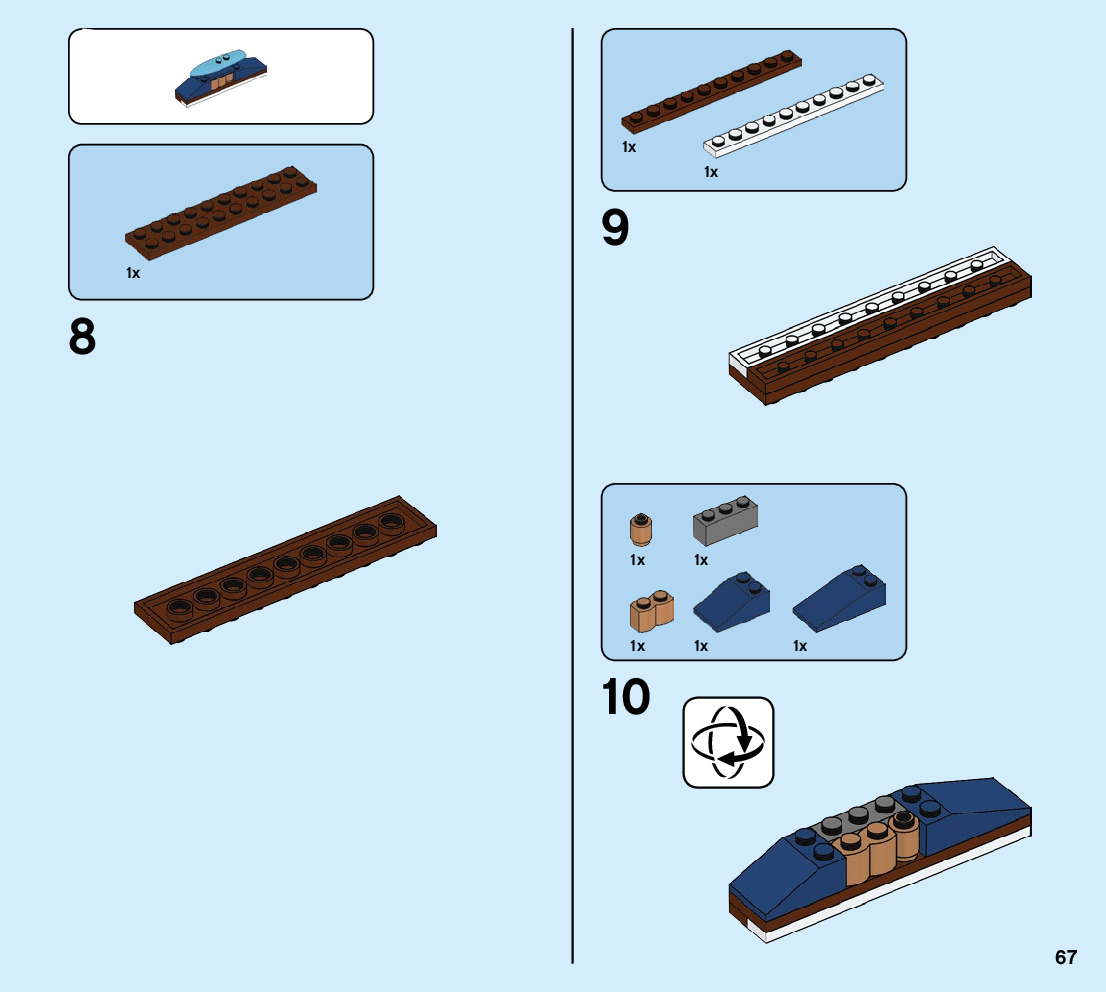 1x

8

1x

1x

9

1x

1x

1x

1x

1x

10

67