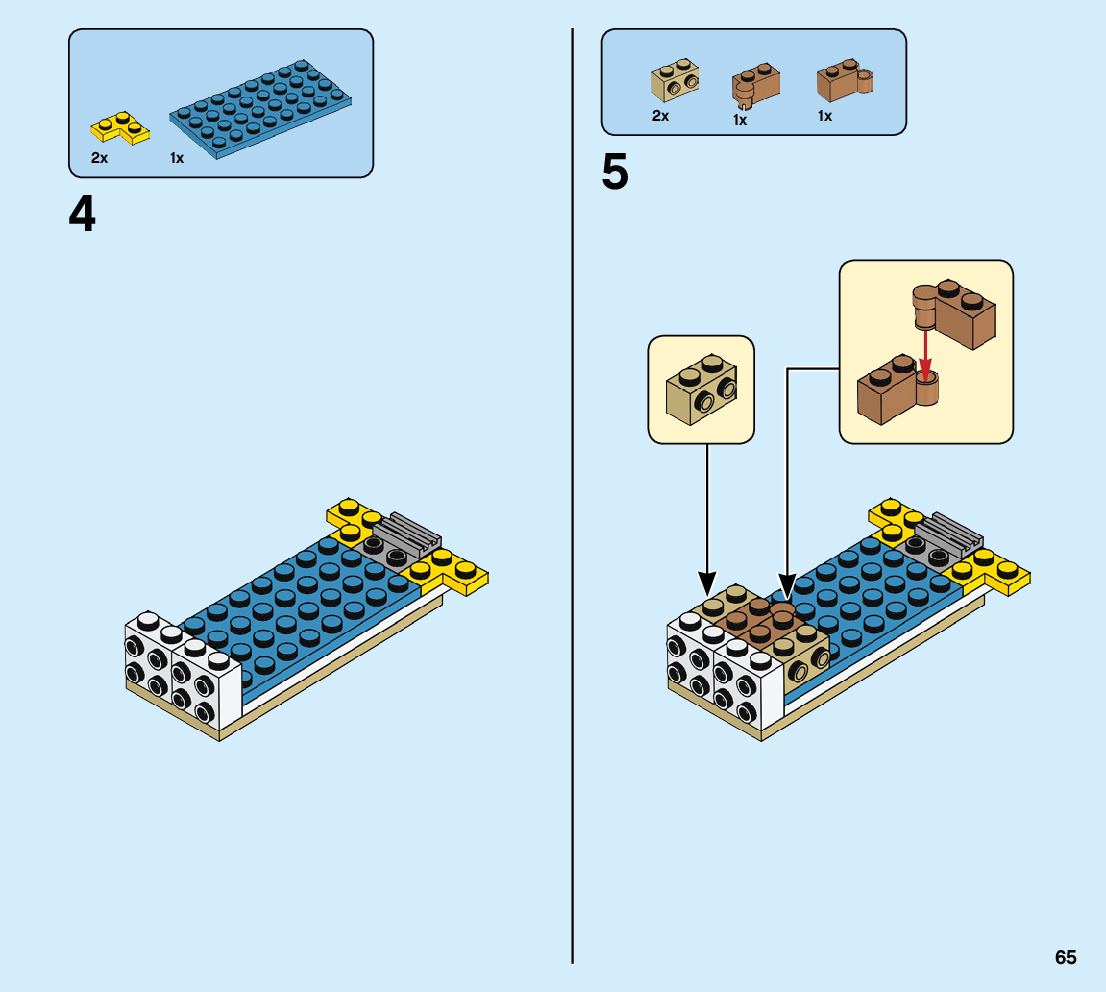 2x
1x

4

2x
1x
1x

5

65