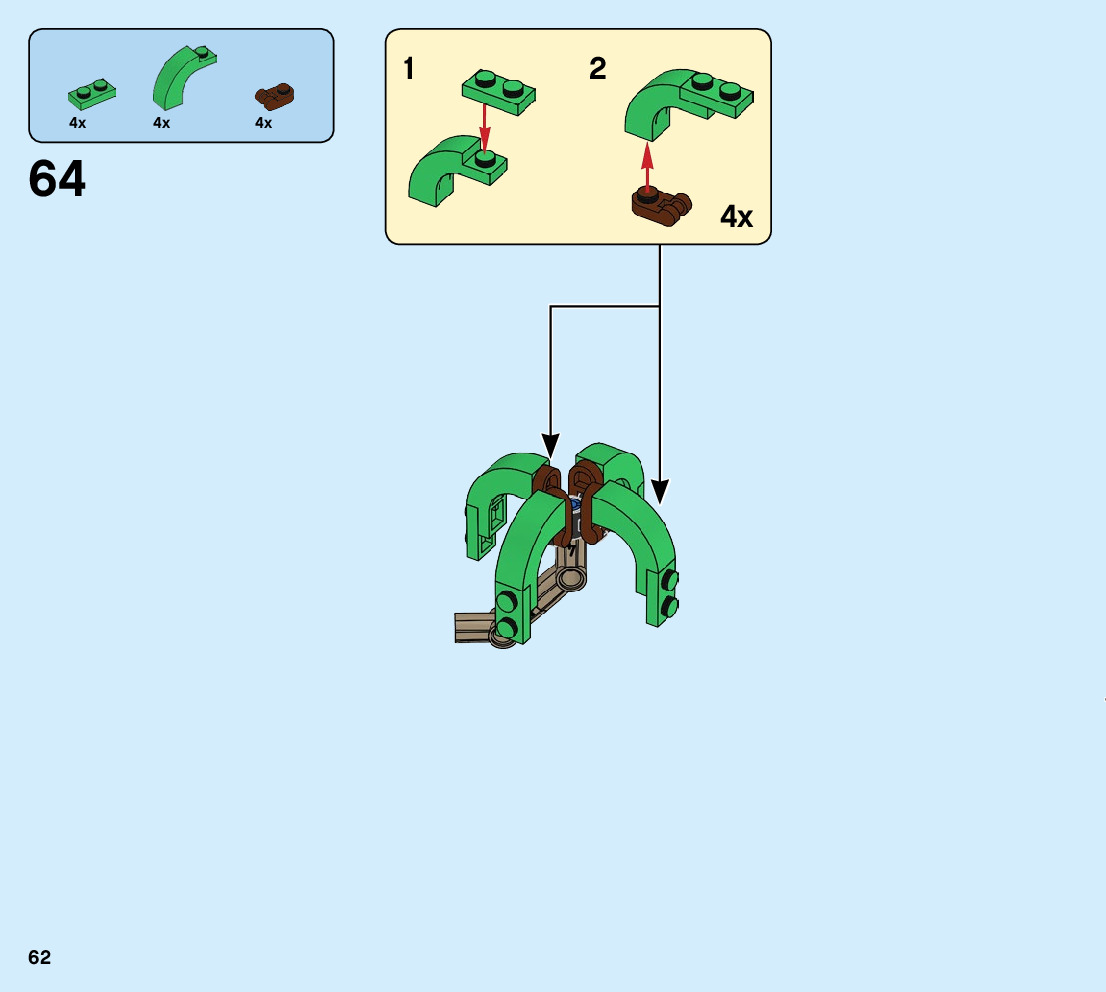 4x 4x 4x

64

1

2

4x

62