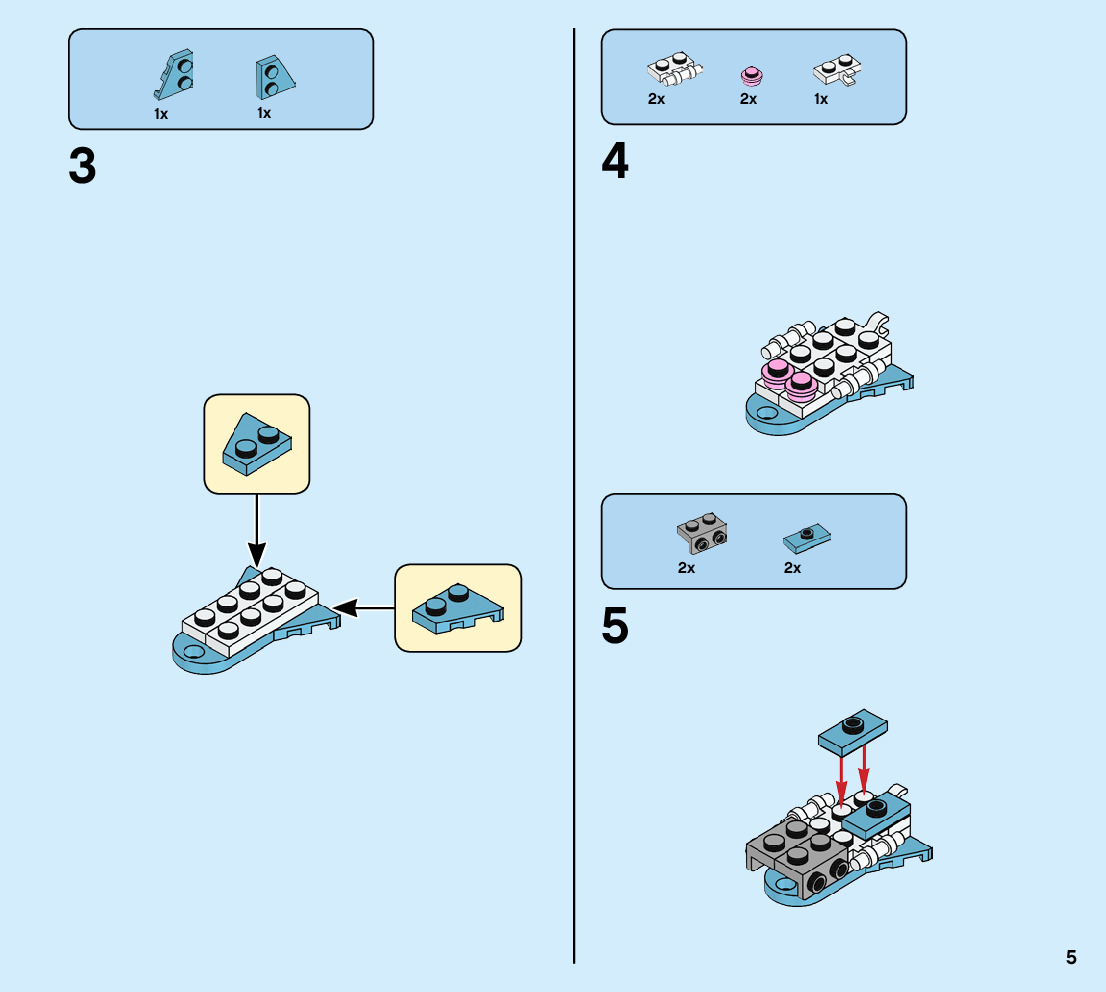 1x 1x

3

2x 2x 1x

4

2x 2x

5

5