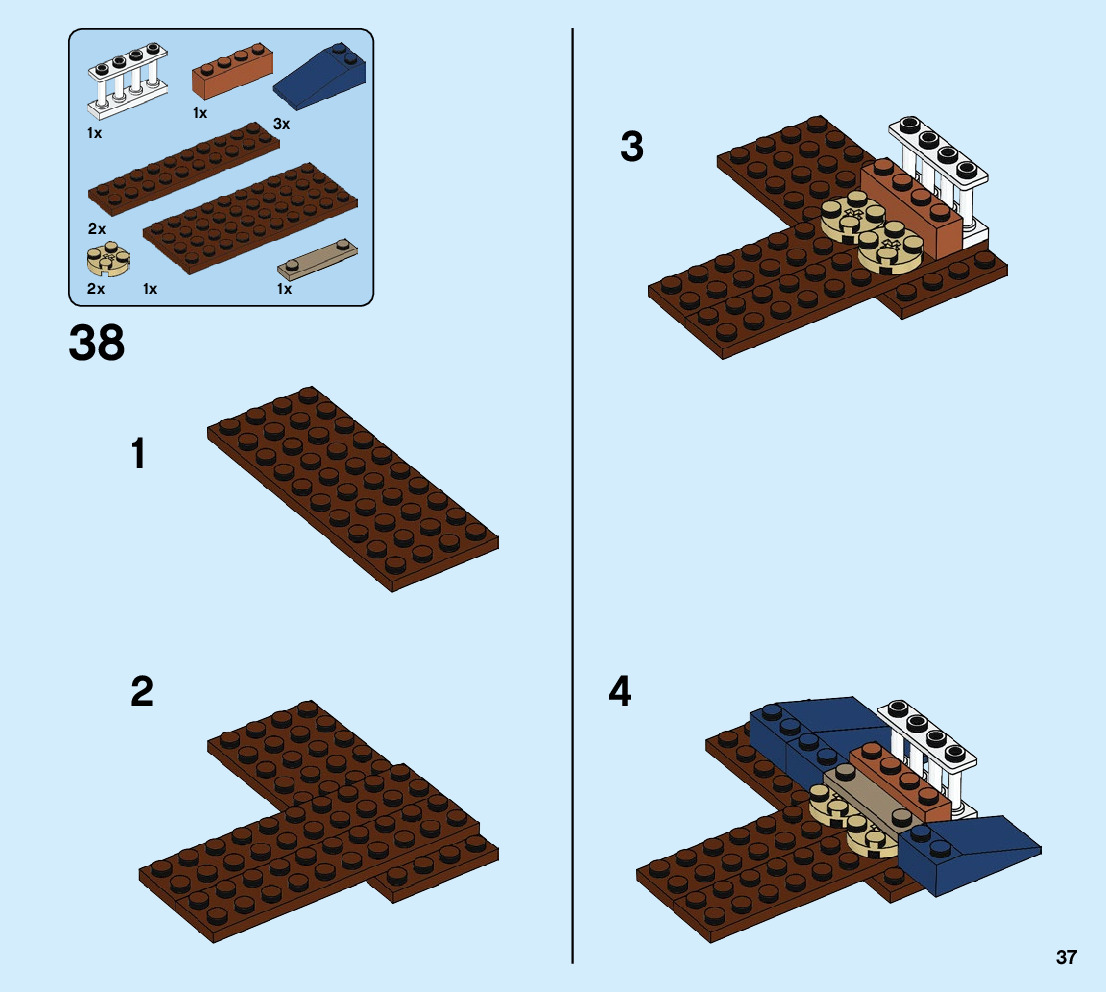 1x
1x
3x
2x
2x
1x
1x

38

1

2

3

4

37