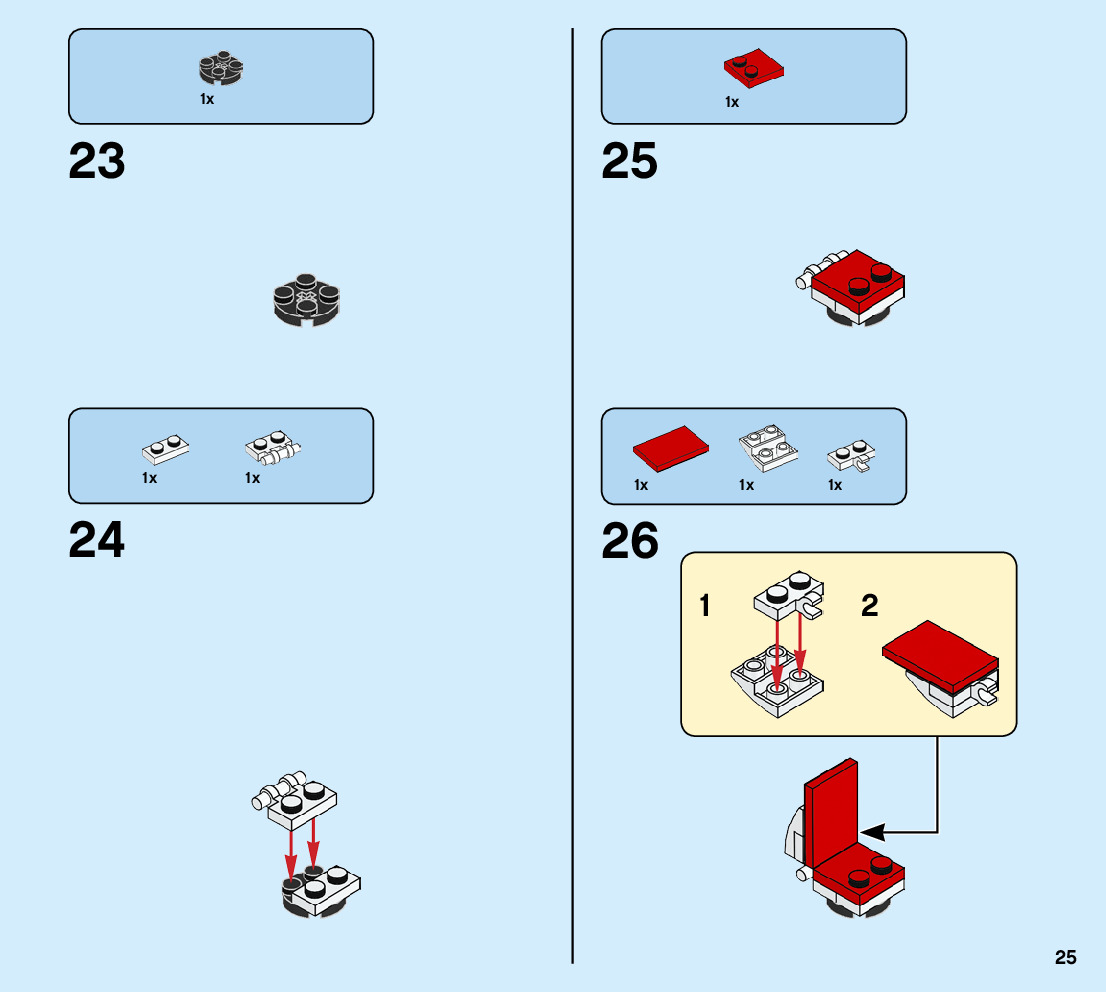 1x

23

1x 1x

24

1x

25

1x 1x 1x

26

1

2

25