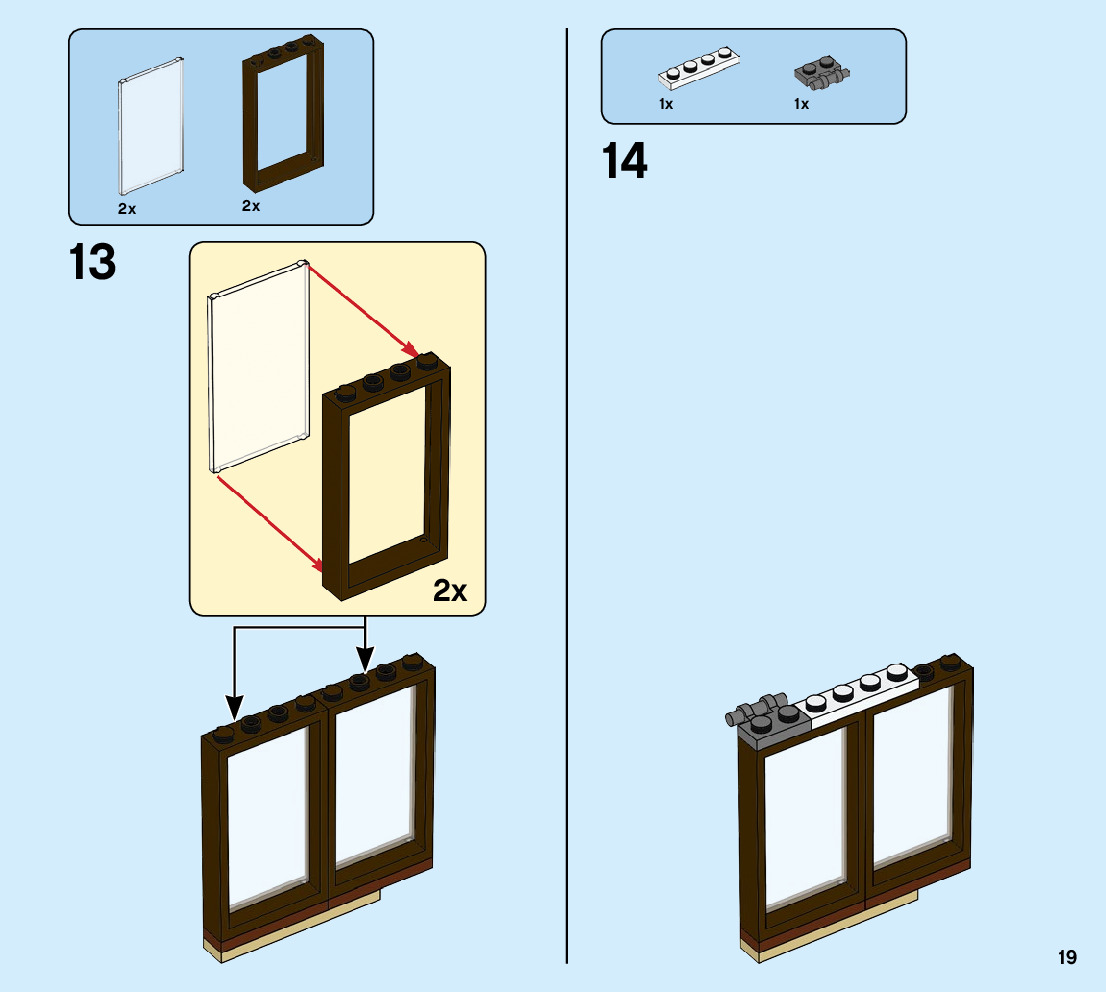 2x
2x

13

2x

1x
1x

14

19