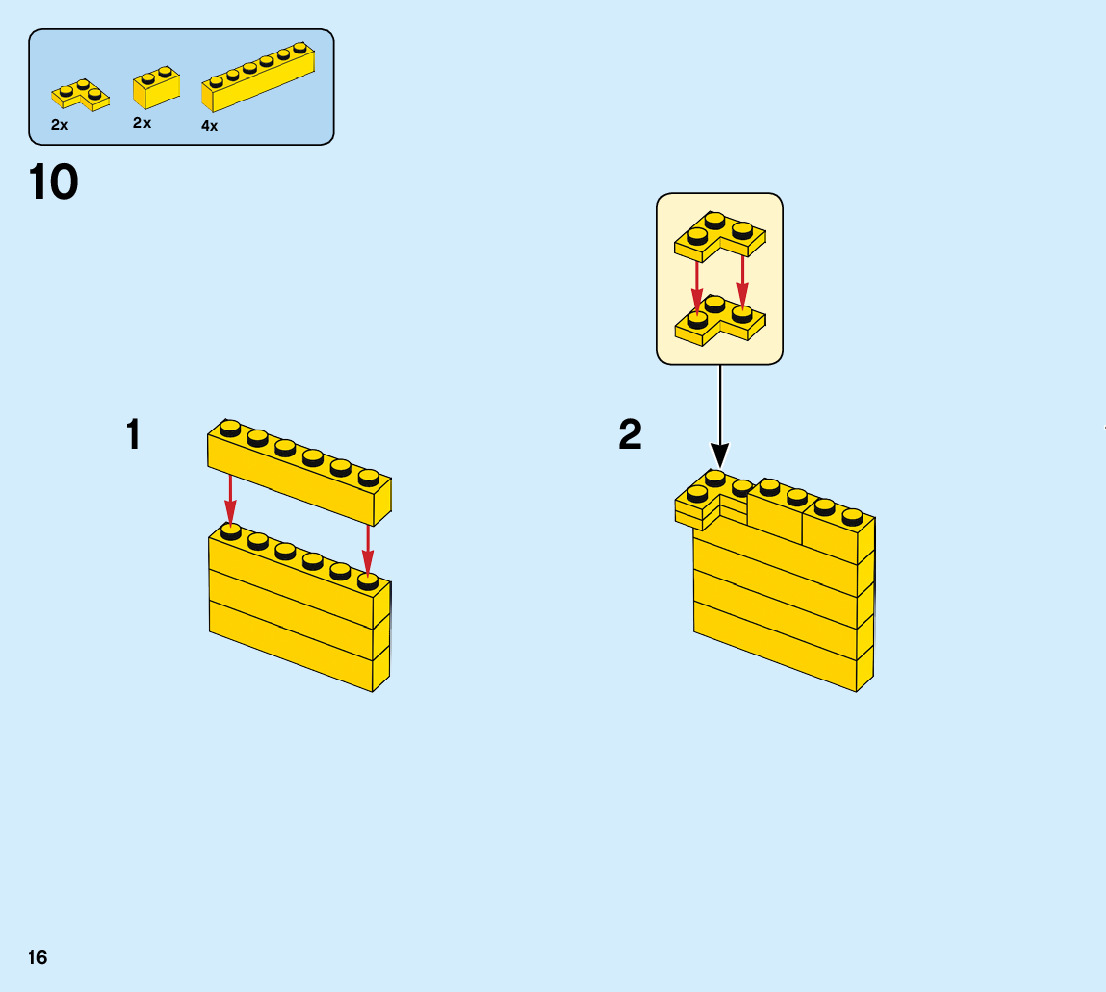 2x 2x 4x

10

1

2

16