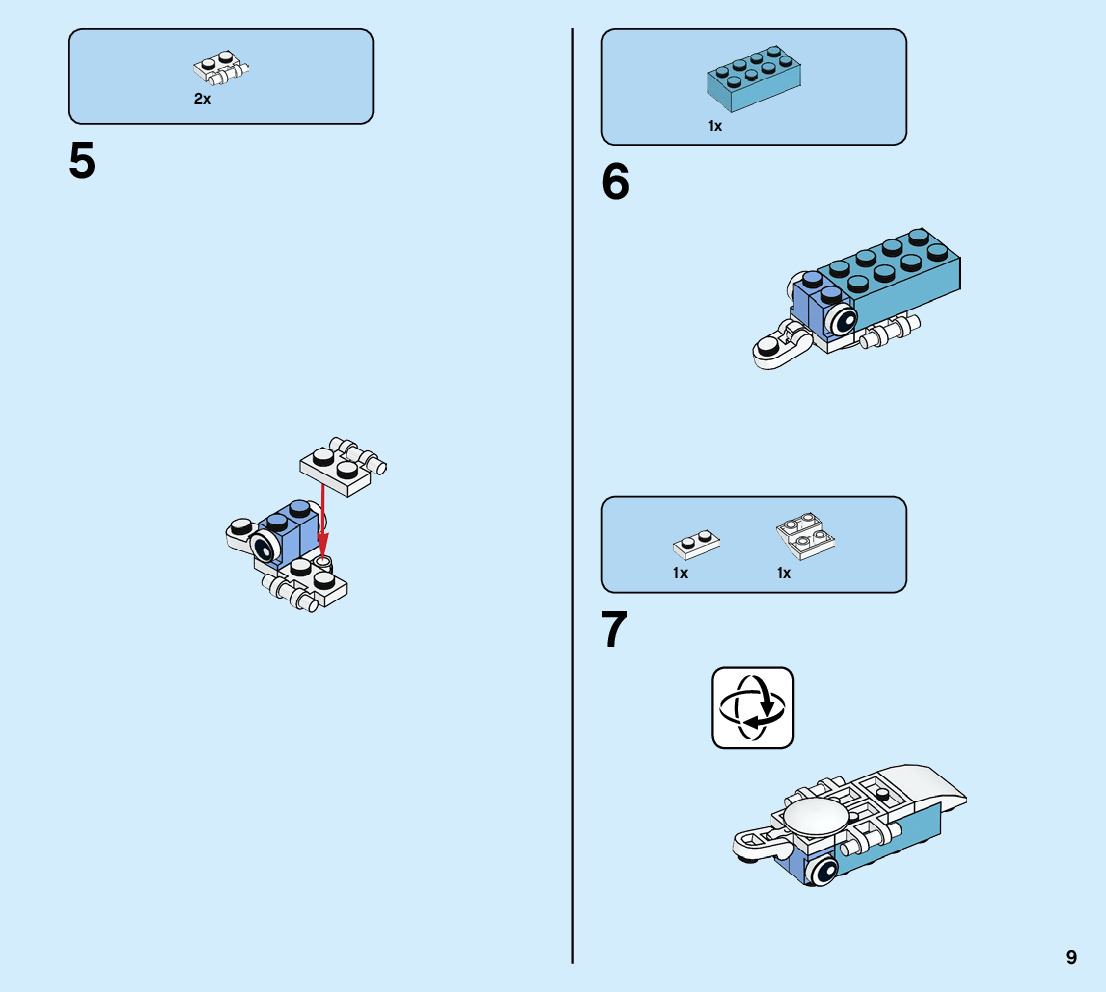 2x

5

1x

6

1x

1x

7

9