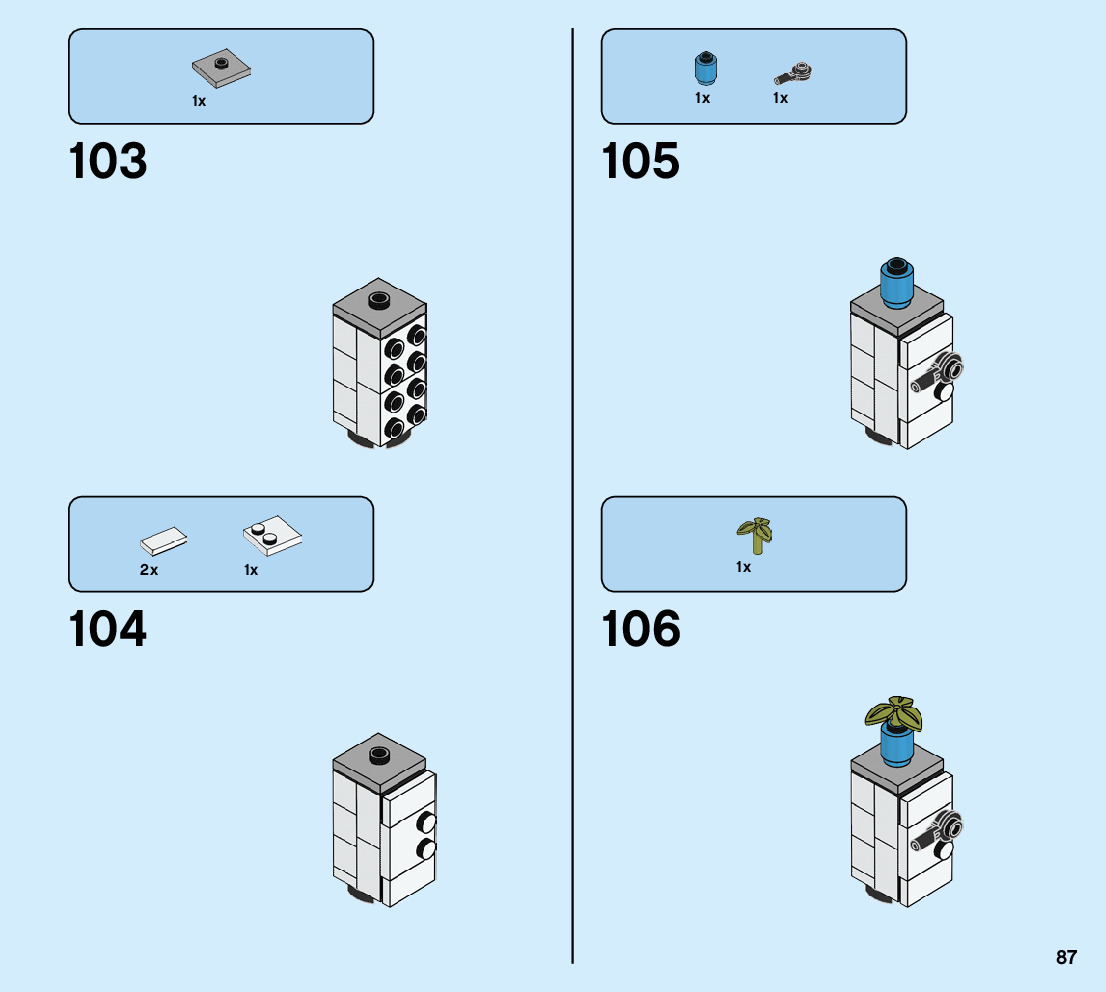 1x

103

2x 1x

104

1x 1x

105

1x

106

87