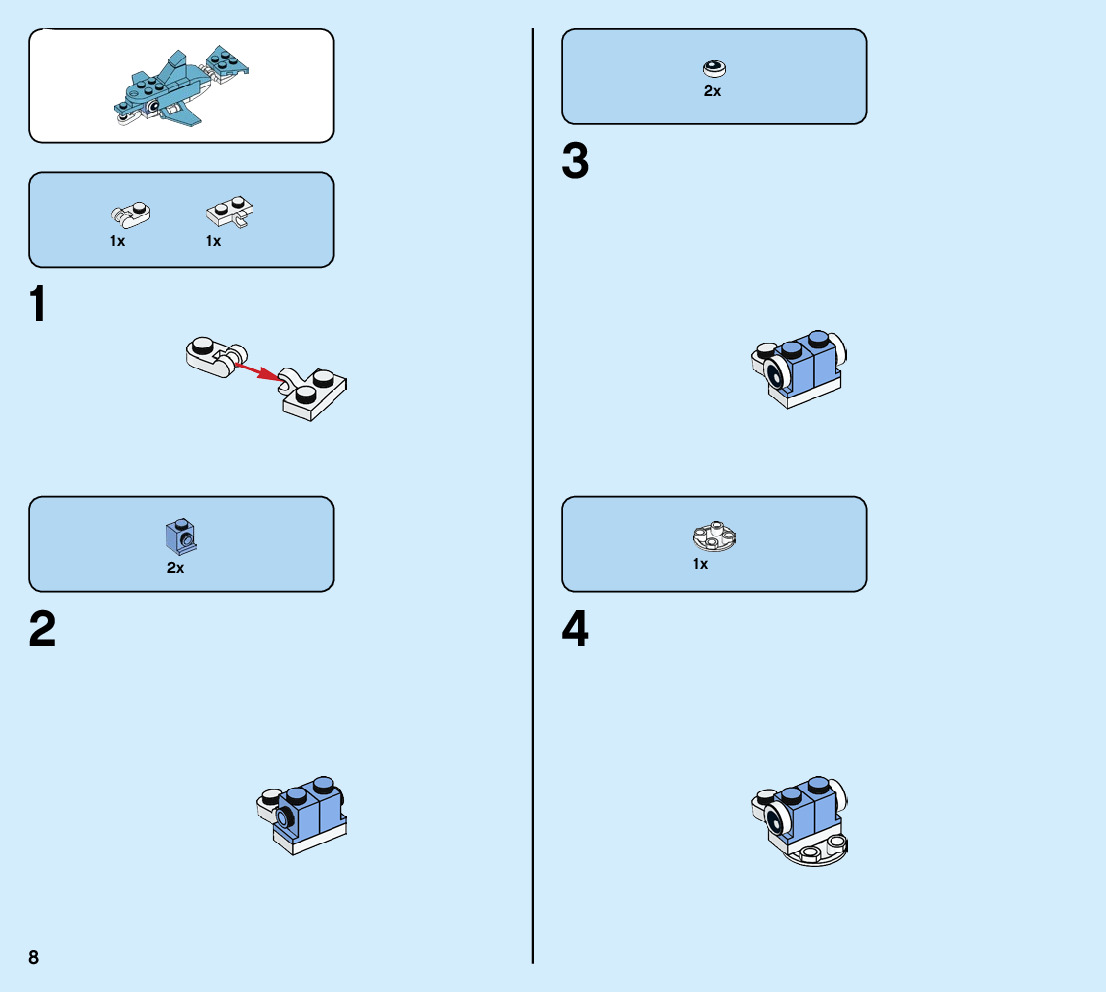 1x 1x

1

2x

2

8

2x

3

1x

4