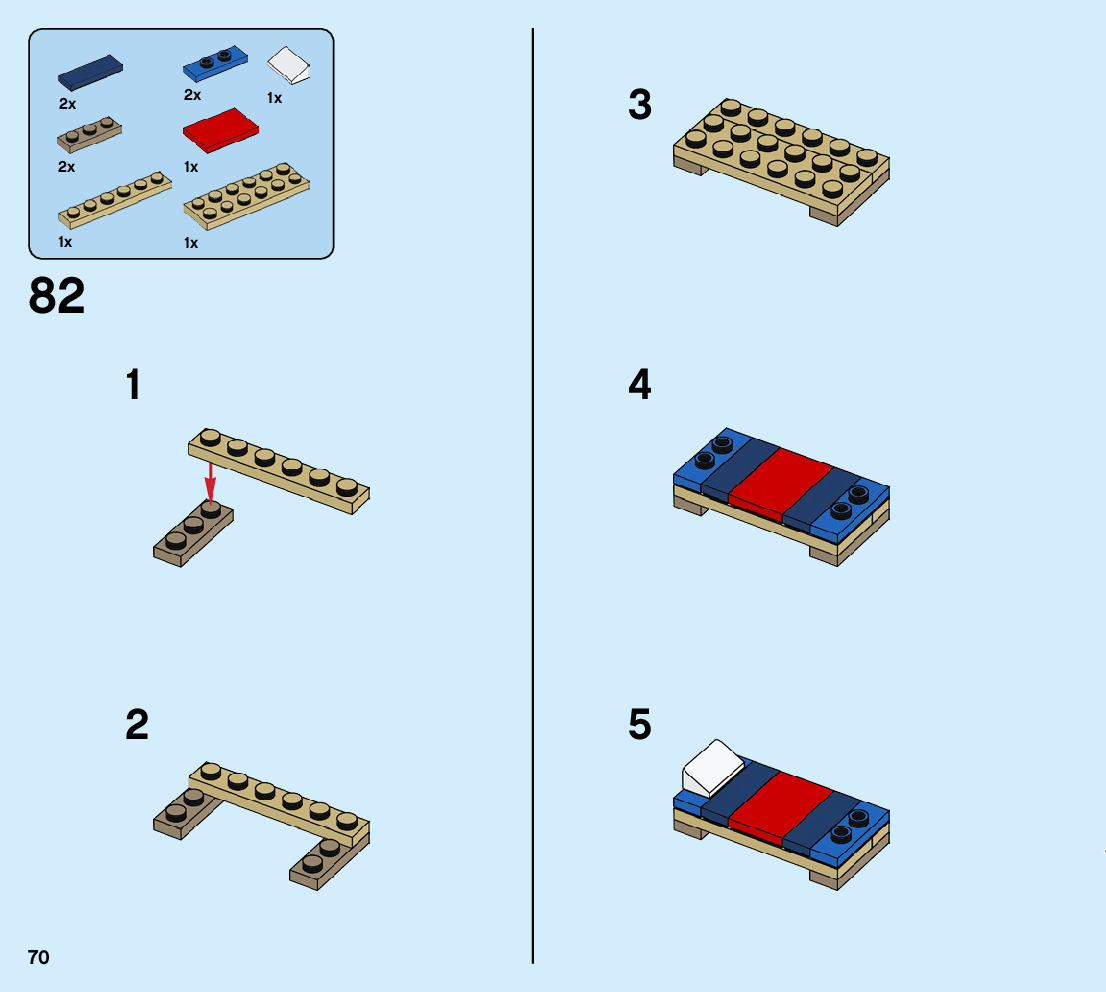 2x
2x
1x
2x
1x
1x
1x

82

1

2

3

4

5

70