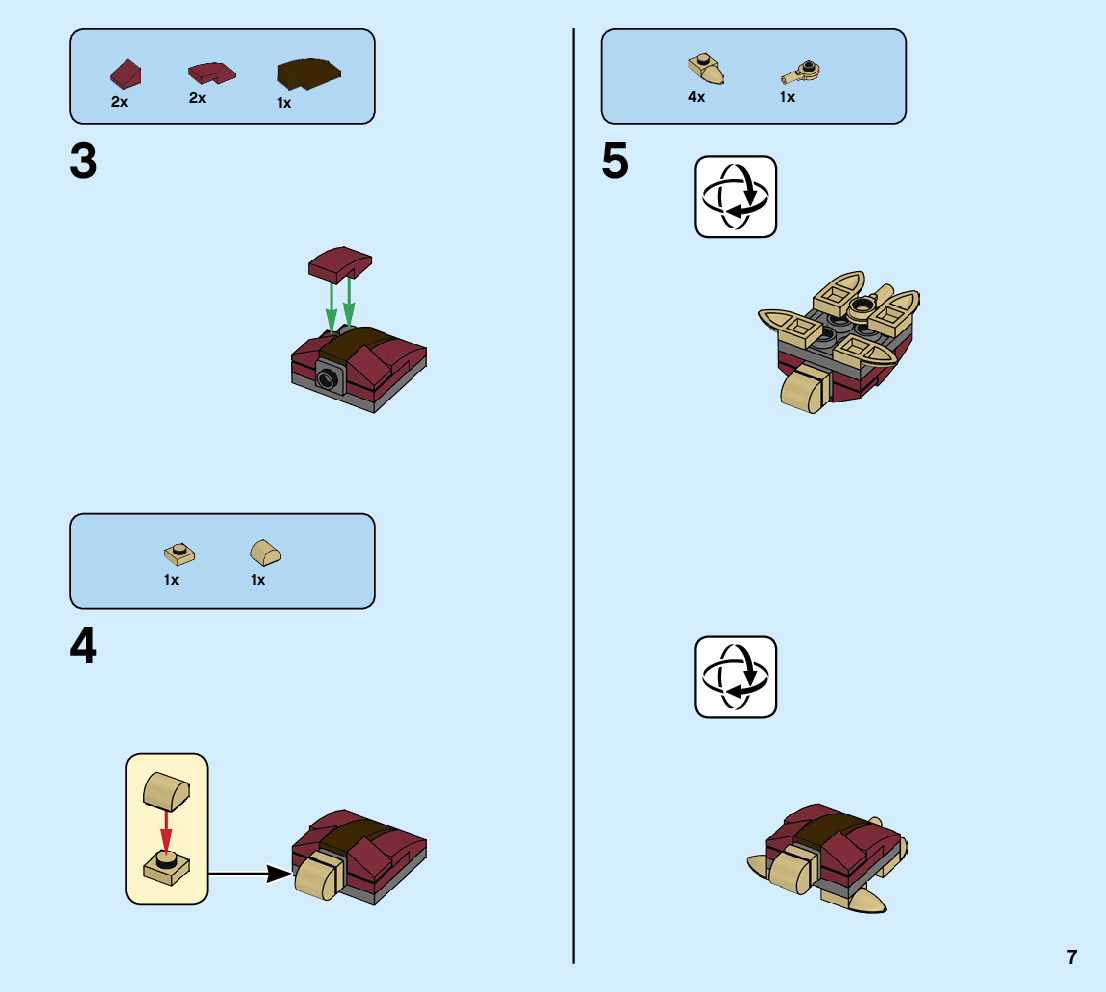 2x 2x 1x

3

1x 1x

4

4x 1x

5

7