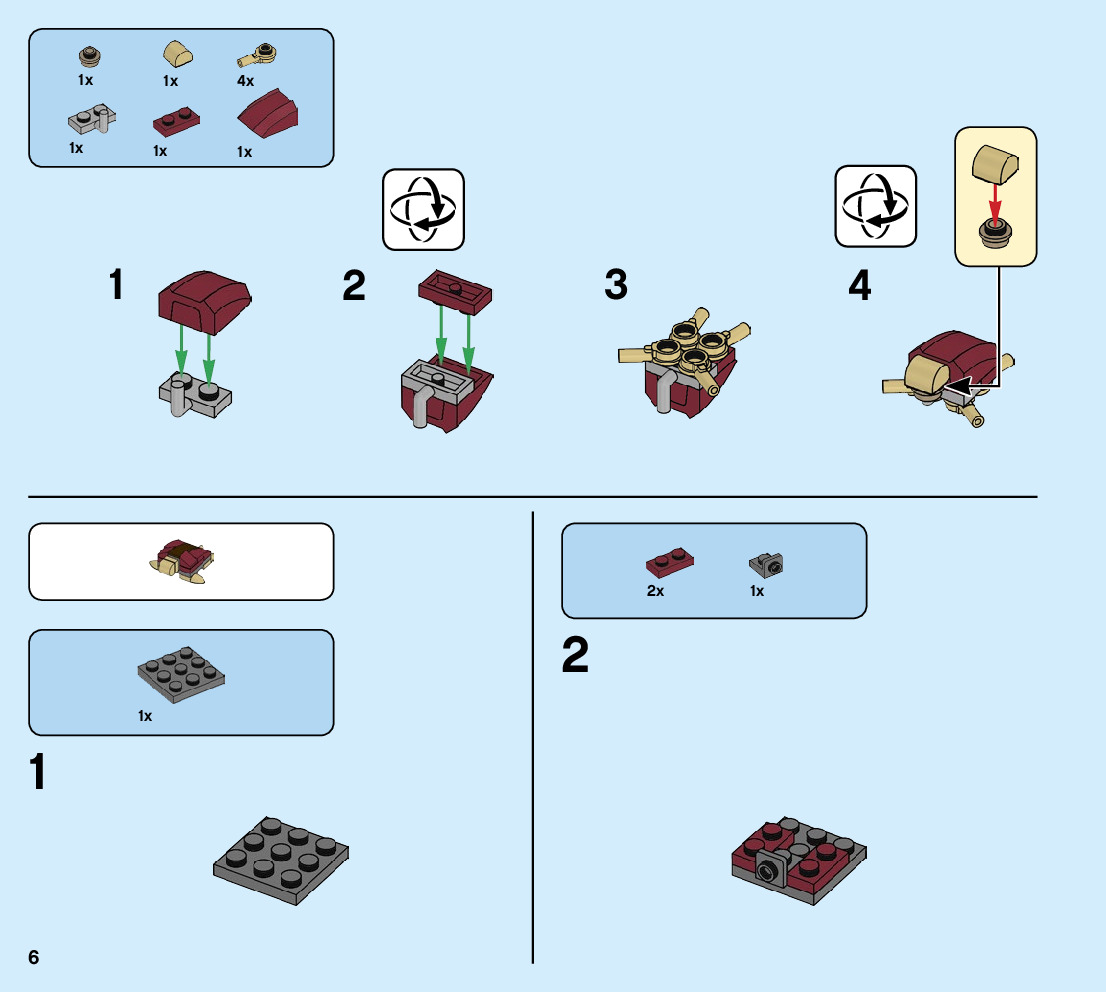 1x 1x 4x
1x 1x 1x

1

2

3

4

1x

1

2x 1x

2

6